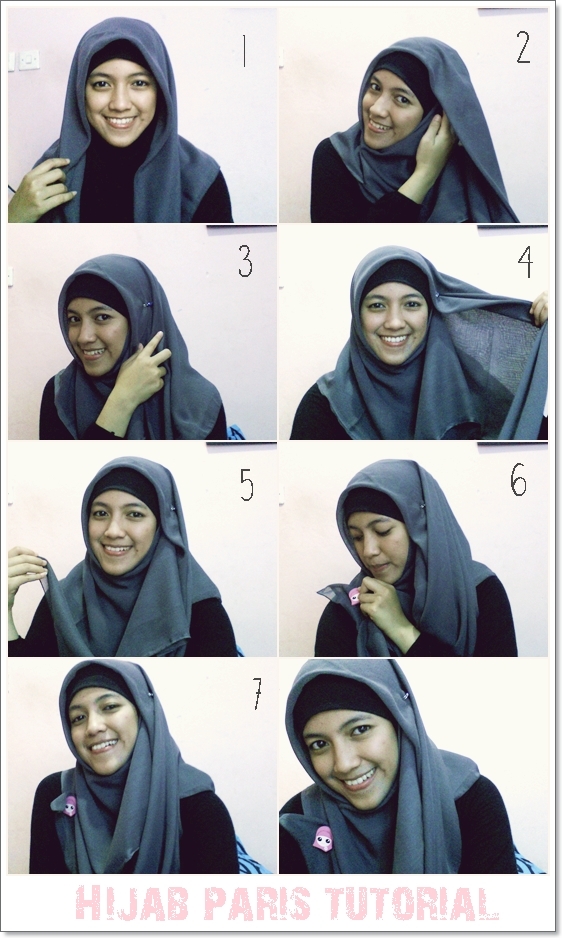 1
2
3
4
5
6
7

HIJAB PARIS TUTORIAL