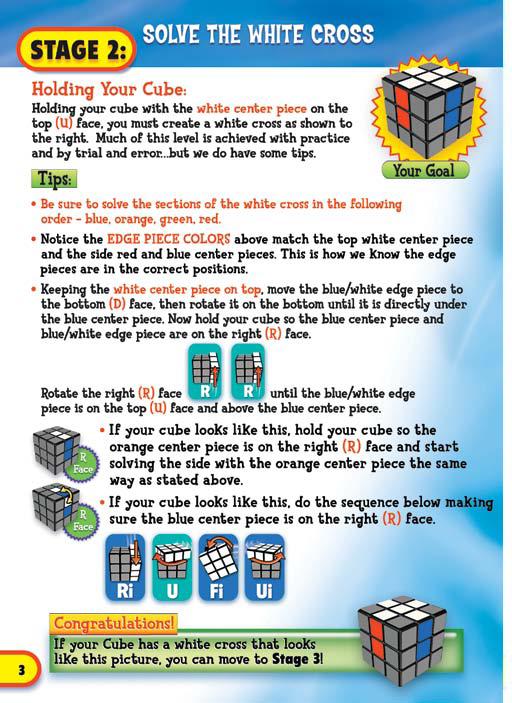 STAGE 2: SOLVE THE WHITE CROSS

Holding Your Cube:

Holding your cube with the white center piece on the top (U) face, you must create a white cross as shown to the right. Much of this level is achieved with practice and by trial and error...but we do have some tips.

Your Goal

Tips:

• Be sure to solve the sections of the white cross in the following order - blue, orange, green, red.

• Notice the EDGE PIECE COLORS above match the top white center piece and the side red and blue center pieces. This is how we know the edge pieces are in the correct positions.

• Keeping the white center piece on top, move the blue/white edge piece to the bottom (D) face, then rotate it on the bottom until it is directly under the blue center piece. Now hold your cube so the blue center piece and blue/white edge piece are on the right (R) face.

Rotate the right (R) face R R until the blue/white edge piece is on the top (U) face and above the blue center piece.

R Face

• If your cube looks like this, hold your cube so the orange center piece is on the right (R) face and start solving the side with the orange center piece the same way as stated above.

R Face

• If your cube looks like this, do the sequence below making sure the blue center piece is on the right (R) face.

Ri U Fi Ui

Congratulations!

If your Cube has a white cross that looks like this picture, you can move to Stage 3!

3