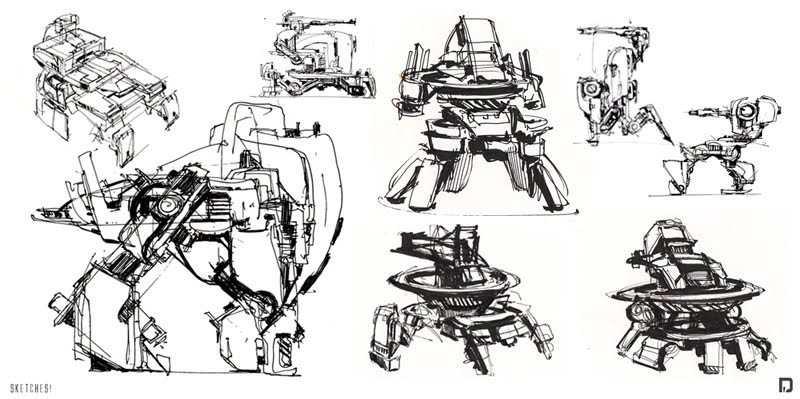 SKETCHES!