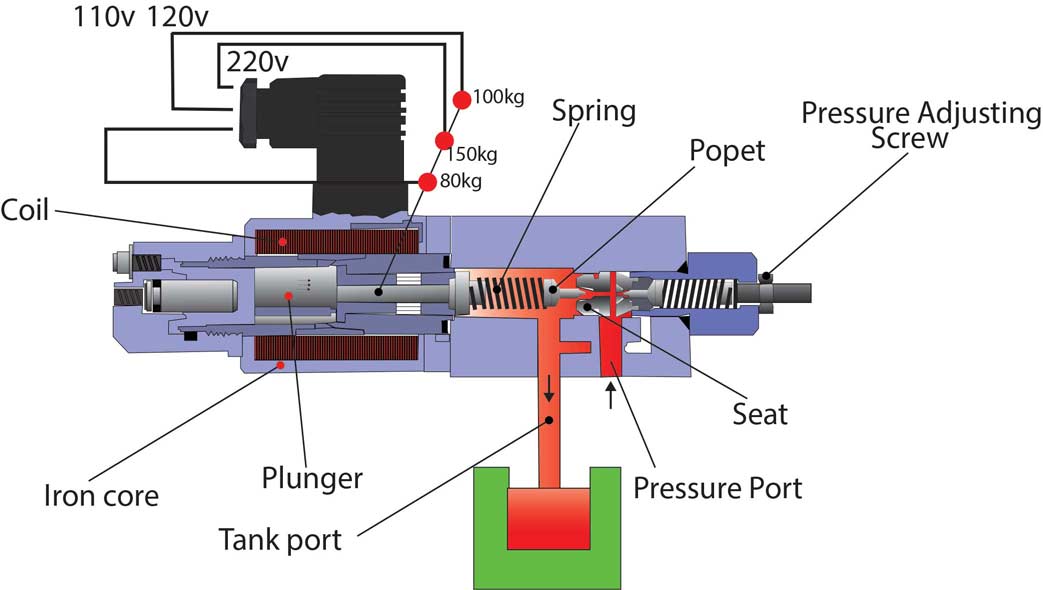 110v 120v

220v

100kg

150kg

80kg

Spring

Popet

Pressure Adjusting Screw

Coil

Seat

Iron core

Plunger

Pressure Port

Tank port