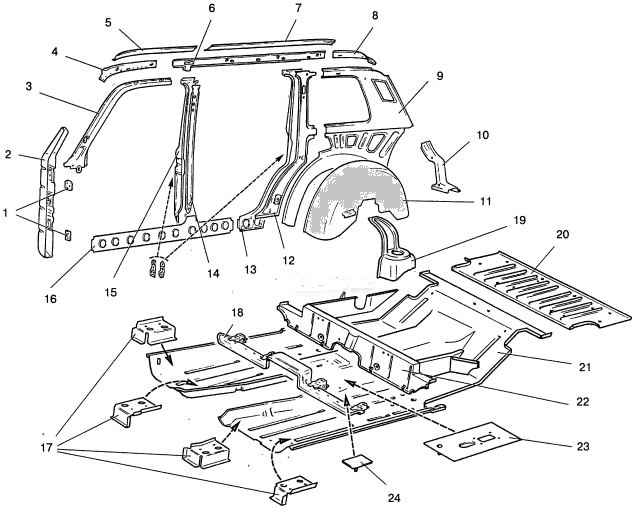 5
6
7
8
4
3
9
2
10
1
11
19
20
16
15
14
13
12
18
21
22
17
23
24