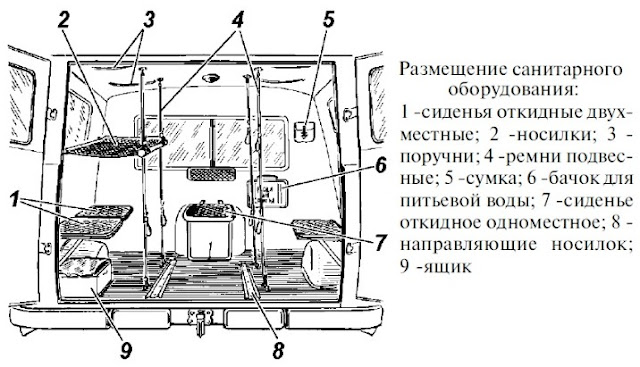 2
3
4
5
6
1
7
9
8

Размещение санитарного оборудования:
1 -сиденья откидные двухместные; 2 -носилки; 3 -поручни; 4 -ремни подвесные; 5 -сумка; 6 -бачок для питьевой воды; 7 -сиденье откидное одноместное; 8 -направляющие носилок; 9 -ящик