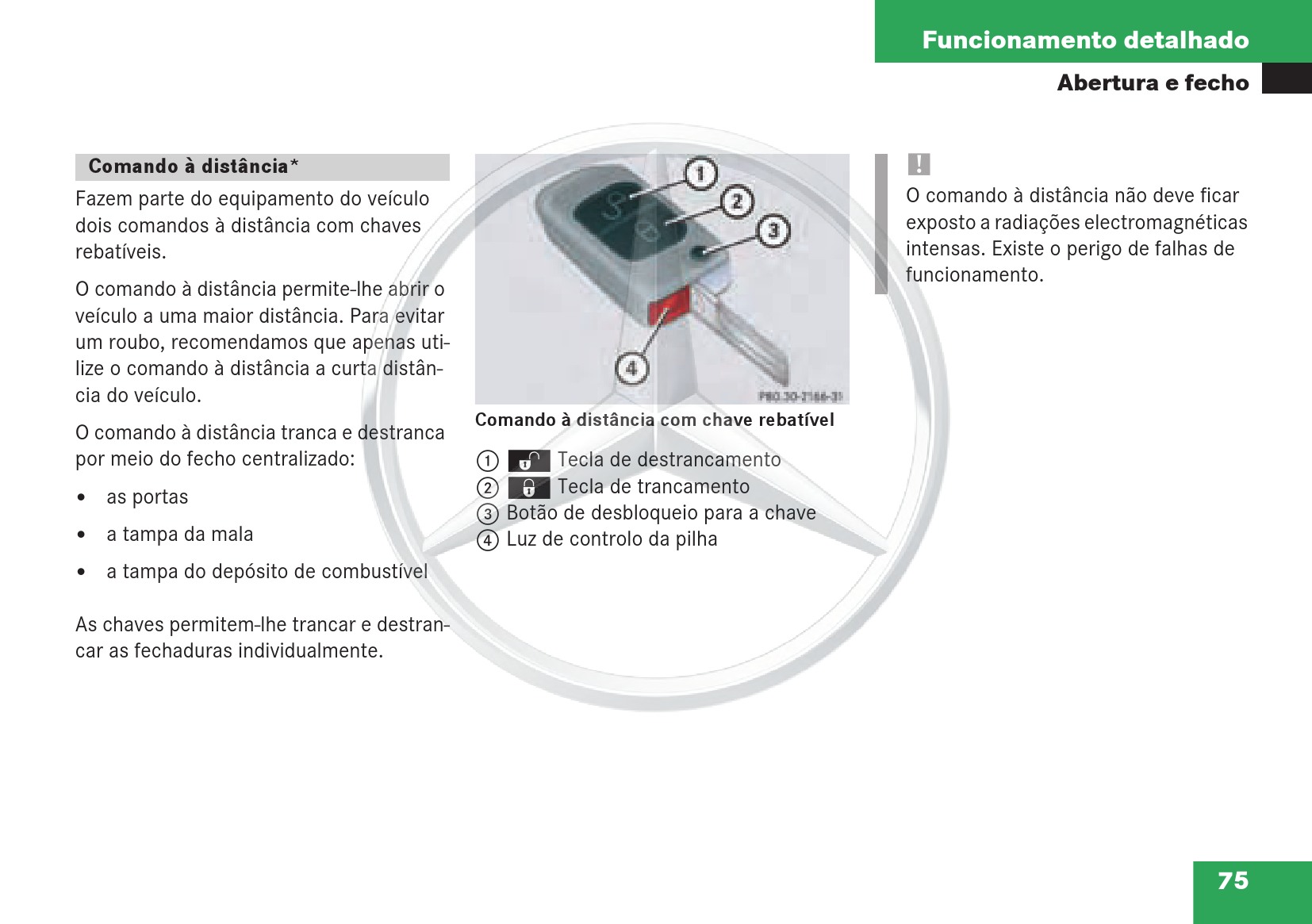 Funcionamento detalhado

Abertura e fecho

Comando à distância*

Fazem parte do equipamento do veículo dois comandos à distância com chaves rebatíveis.

O comando à distância permite-lhe abrir o veículo a uma maior distância. Para evitar um roubo, recomendamos que apenas utilize o comando à distância a curta distância do veículo.

O comando à distância tranca e destranca por meio do fecho centralizado:

• as portas

• a tampa da mala

• a tampa do depósito de combustível

As chaves permitem-lhe trancar e destrancar as fechaduras individualmente.

1
2
3
4
P80.30-2166-31

Comando à distância com chave rebatível

① Tecla de destrancamento
② Tecla de trancamento
③ Botão de desbloqueio para a chave
④ Luz de controlo da pilha

!
O comando à distância não deve ficar exposto a radiações electromagnéticas intensas. Existe o perigo de falhas de funcionamento.

75