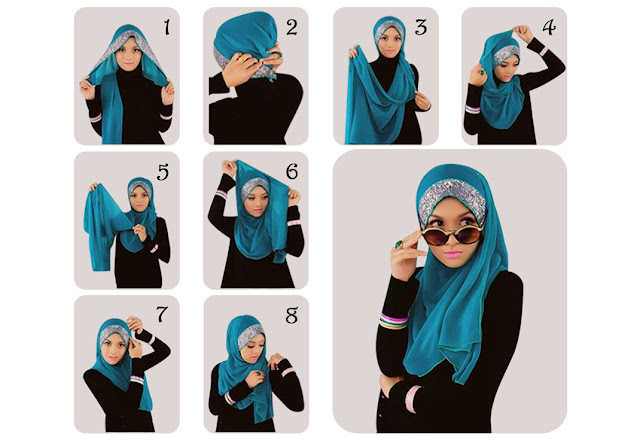 1
2
3
4
5
6
7
8