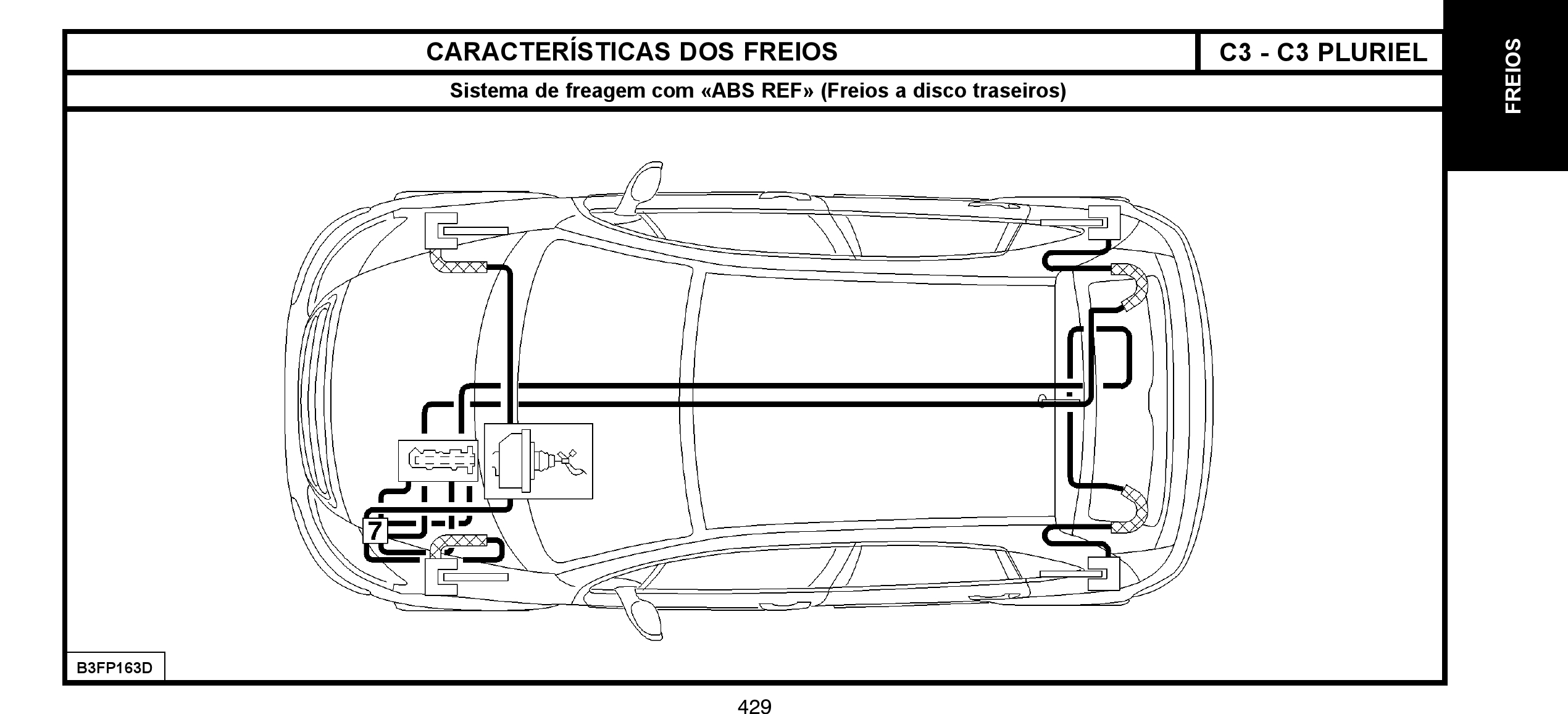 CARACTERÍSTICAS DOS FREIOS

C3 - C3 PLURIEL

FREIOS

Sistema de freagem com «ABS REF» (Freios a disco traseiros)

7

B3FP163D

429