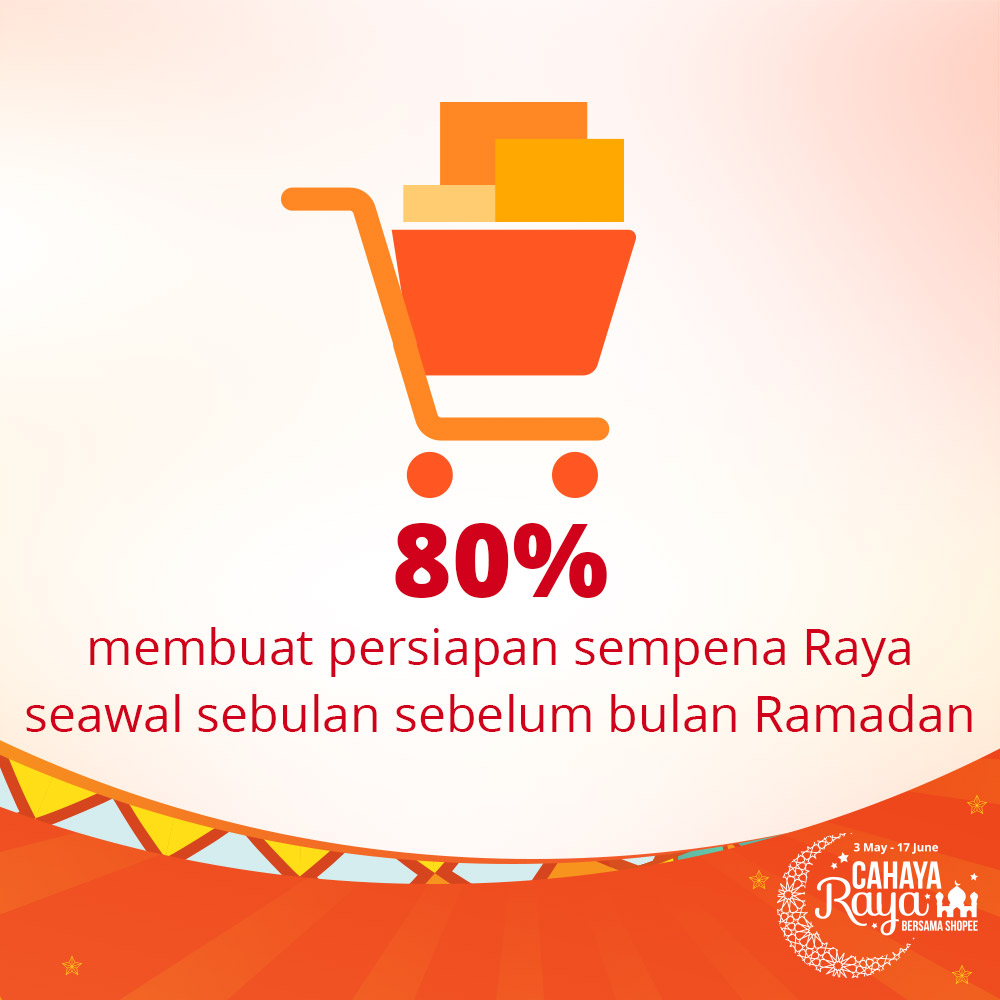 80%

membuat persiapan sempena Raya seawal sebulan sebelum bulan Ramadan

3 May - 17 June
CAHAYA
Raya
BERSAMA SHOPEE