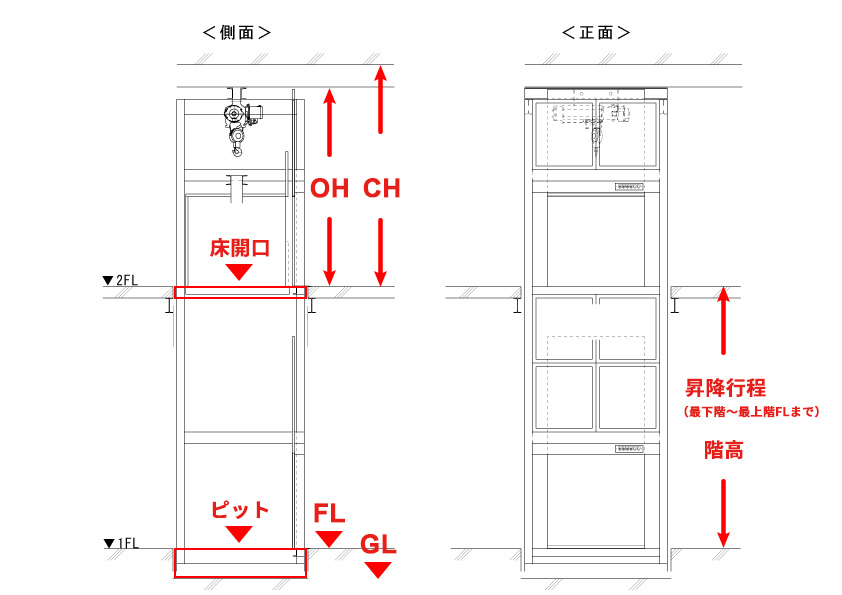 ＜側面＞

＜正面＞

OH CH

床開口

▼2FL

ピット

FL

GL

▼1FL

昇降行程

（最下階～最上階FLまで）

階高