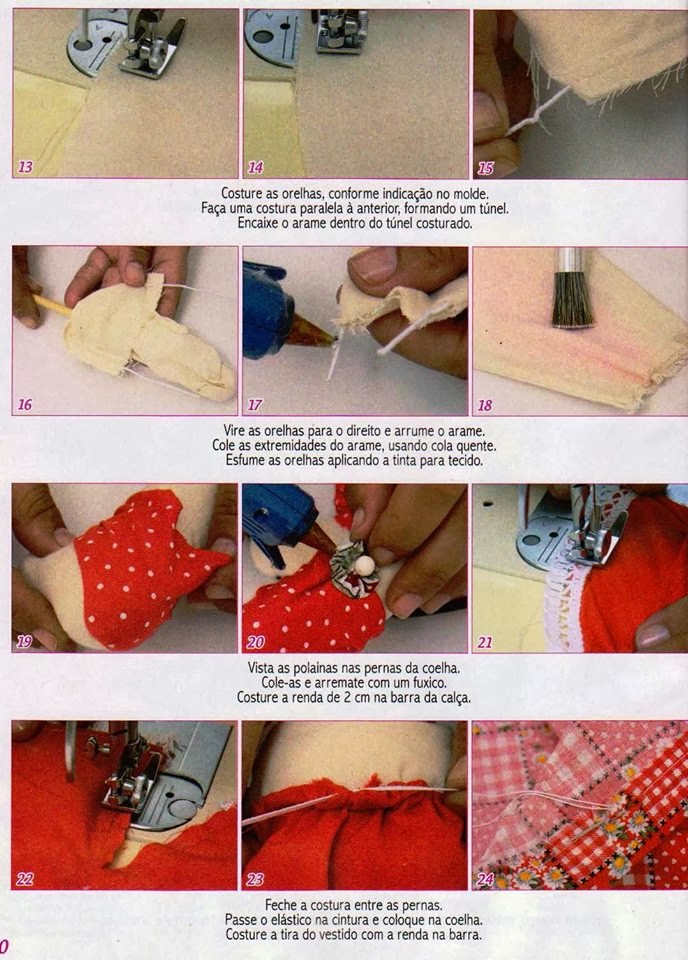 13

14

15

Costure as orelhas, conforme indicação no molde.
Faça uma costura paralela à anterior, formando um túnel.
Encaixe o arame dentro do túnel costurado.

16

17

18

Vire as orelhas para o direito e arrume o arame.
Cole as extremidades do arame, usando cola quente.
Esfume as orelhas aplicando a tinta para tecido.

19

20

21

Vista as polainas nas pernas da coelha.
Cole-as e arremate com um fuxico.
Costure a renda de 2 cm na barra da calça.

22

23

24

Feche a costura entre as pernas.
Passe o elástico na cintura e coloque na coelha.
Costure a tira do vestido com a renda na barra.

0