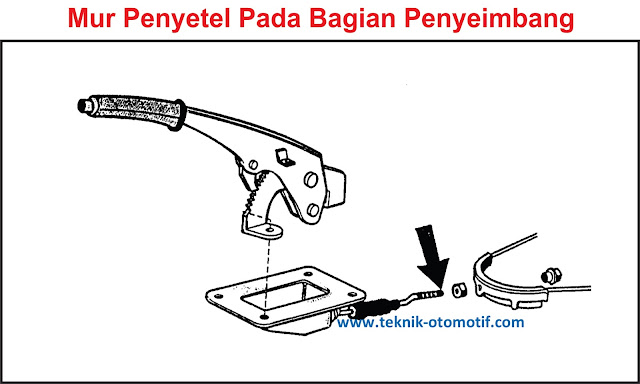 Mur Penyetel Pada Bagian Penyeimbang

www.teknik-otomotif.com