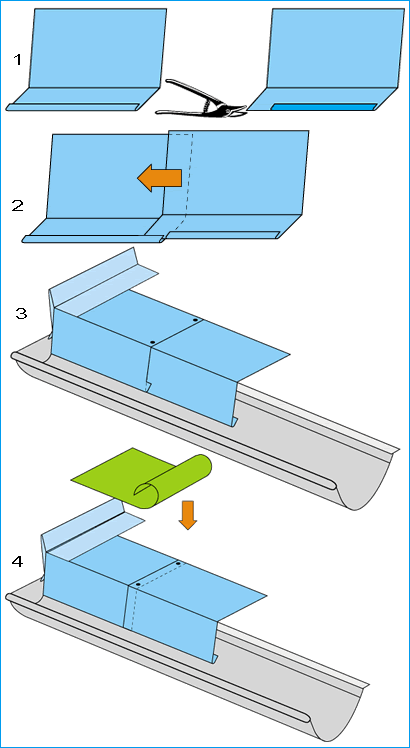 1

2

3

4