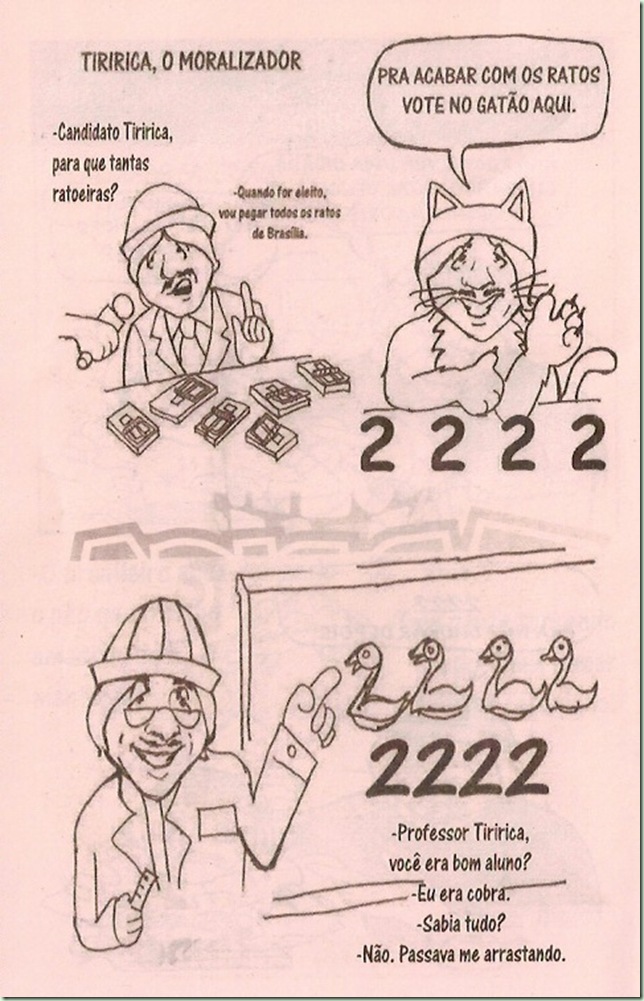 TIRIRICA, O MORALIZADOR

-Candidato Tiririca, para que tantas ratoeiras?

-Quando for eleito, vou pegar todos os ratos de Brasília.

PRA ACABAR COM OS RATOS VOTE NO GATÃO AQUI.

2 2 2 2

2222

-Professor Tiririca, você era bom aluno?
-Eu era cobra.
-Sabia tudo?
-Não. Passava me arrastando.