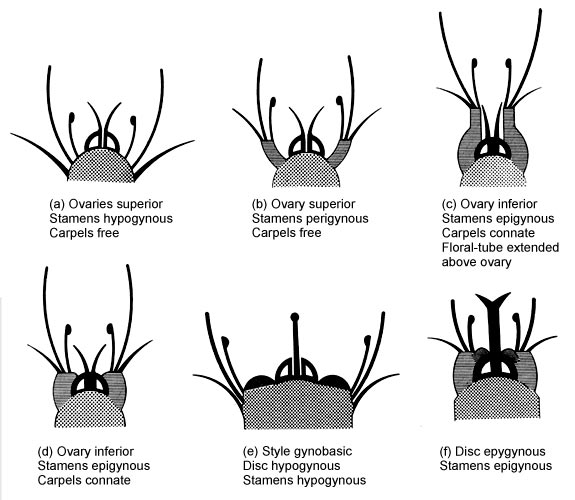 (a) Ovaries superior
Stamens hypogynous
Carpels free

(b) Ovary superior
Stamens perigynous
Carpels free

(c) Ovary inferior
Stamens epigynous
Carpels connate
Floral-tube extended above ovary

(d) Ovary inferior
Stamens epigynous
Carpels connate

(e) Style gynobasic
Disc hypogynous
Stamens hypogynous

(f) Disc epygynous
Stamens epigynous