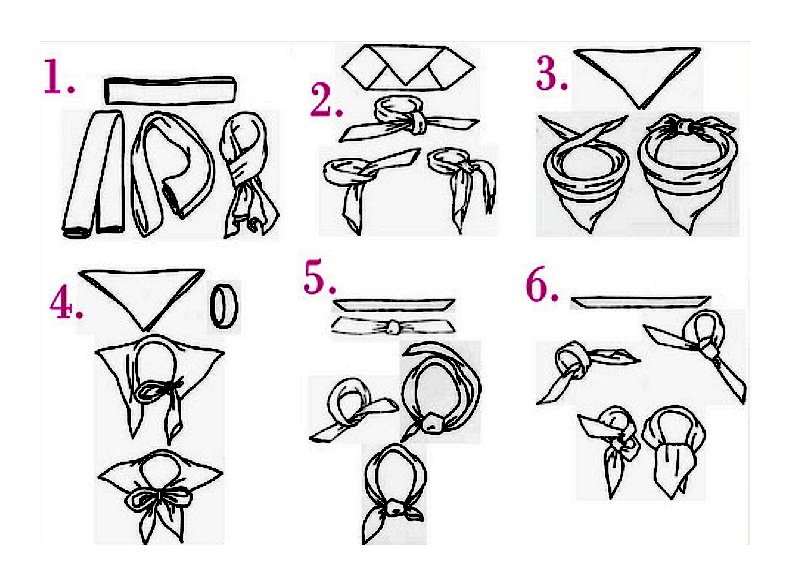 1.

2.

3.

4.

5.

6.