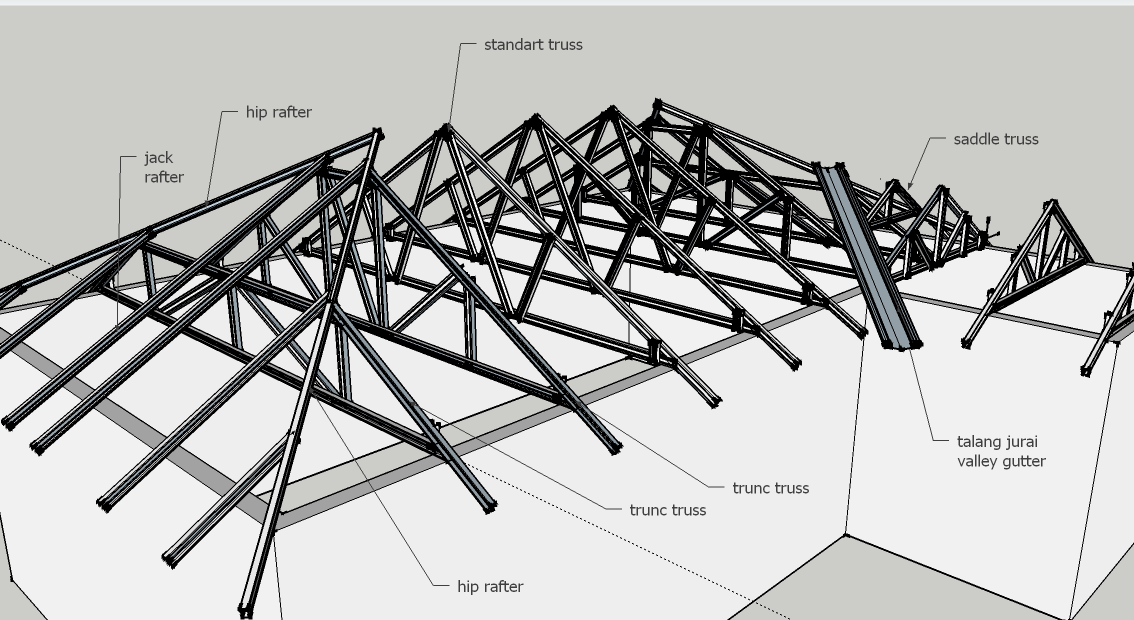 standart truss

hip rafter

jack rafter

saddle truss

talang jurai valley gutter

trunc truss

trunc truss

hip rafter