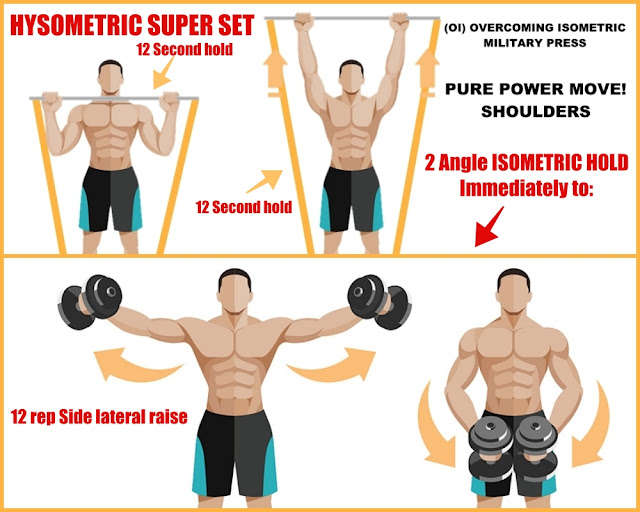 HYSOMETRIC SUPER SET

12 Second hold

12 Second hold

(OI) OVERCOMING ISOMETRIC MILITARY PRESS

PURE POWER MOVE! SHOULDERS

2 Angle ISOMETRIC HOLD Immediately to:

12 rep Side lateral raise