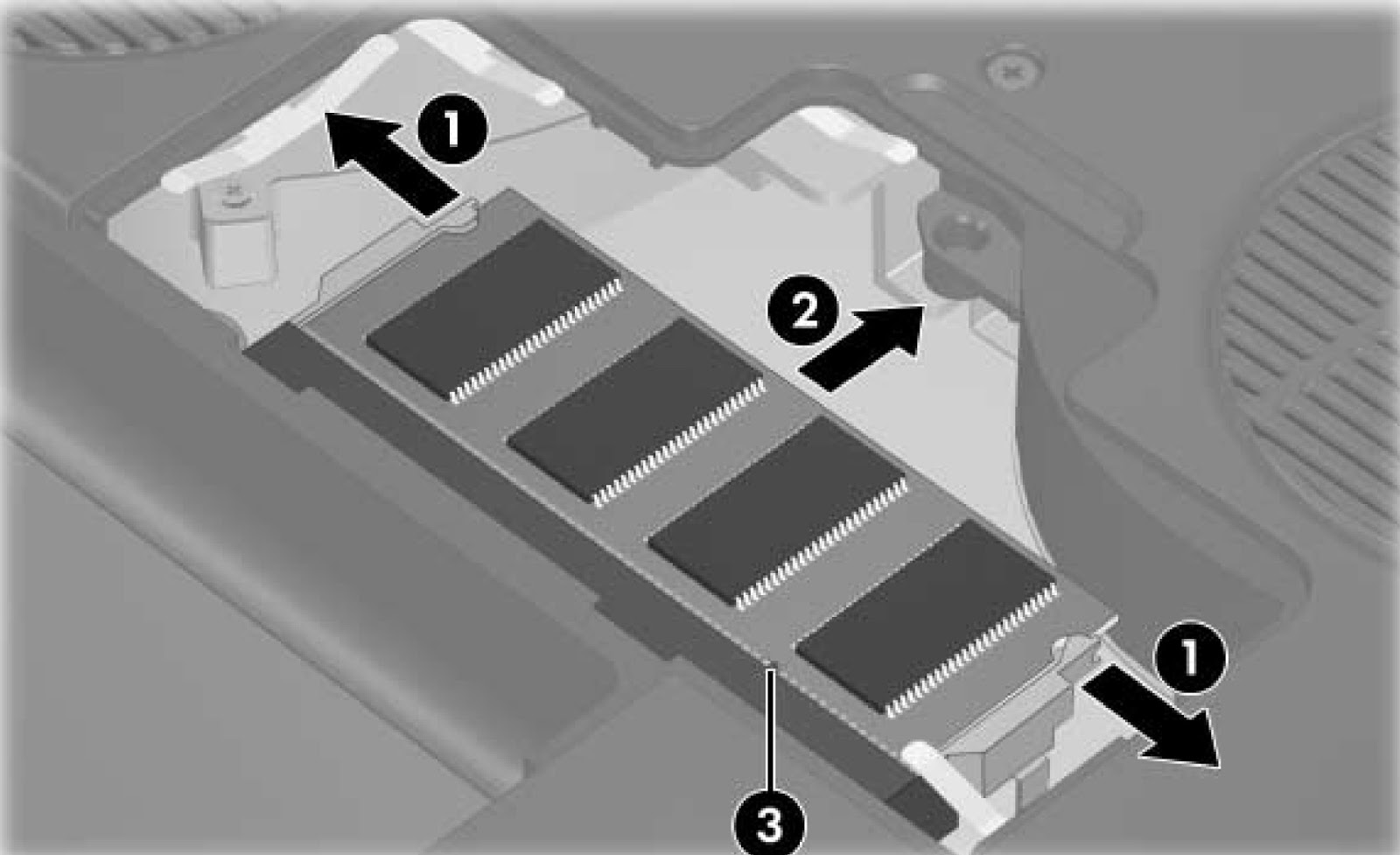 1
2
1
3