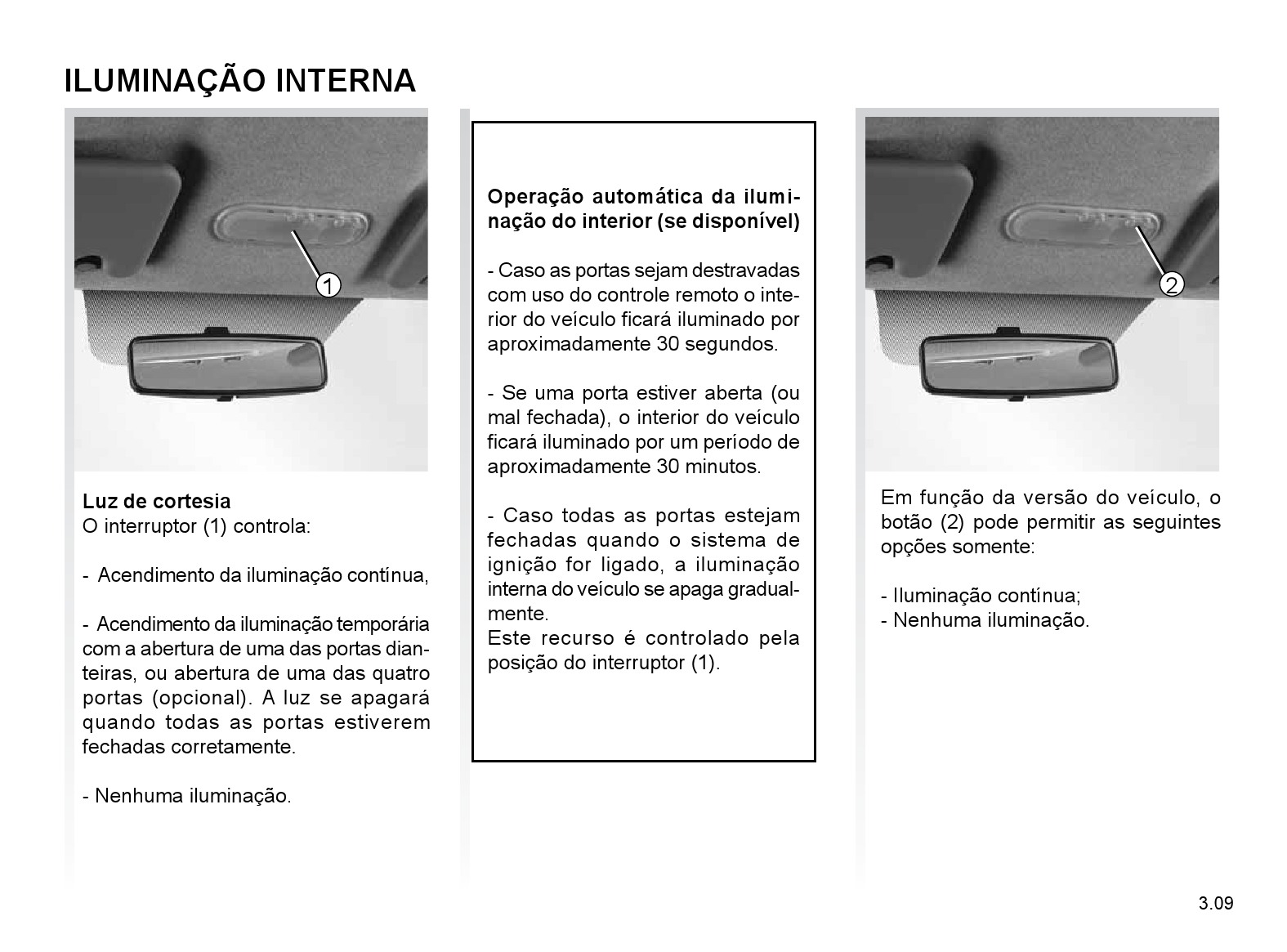 ILUMINAÇÃO INTERNA

1

Luz de cortesia
O interruptor (1) controla:

- Acendimento da iluminação contínua,

- Acendimento da iluminação temporária com a abertura de uma das portas dianteiras, ou abertura de uma das quatro portas (opcional). A luz se apagará quando todas as portas estiverem fechadas corretamente.

- Nenhuma iluminação.

Operação automática da iluminação do interior (se disponível)

- Caso as portas sejam destravadas com uso do controle remoto o interior do veículo ficará iluminado por aproximadamente 30 segundos.

- Se uma porta estiver aberta (ou mal fechada), o interior do veículo ficará iluminado por um período de aproximadamente 30 minutos.

- Caso todas as portas estejam fechadas quando o sistema de ignição for ligado, a iluminação interna do veículo se apaga gradualmente.
Este recurso é controlado pela posição do interruptor (1).

2

Em função da versão do veículo, o botão (2) pode permitir as seguintes opções somente:

- Iluminação contínua;
- Nenhuma iluminação.

3.09