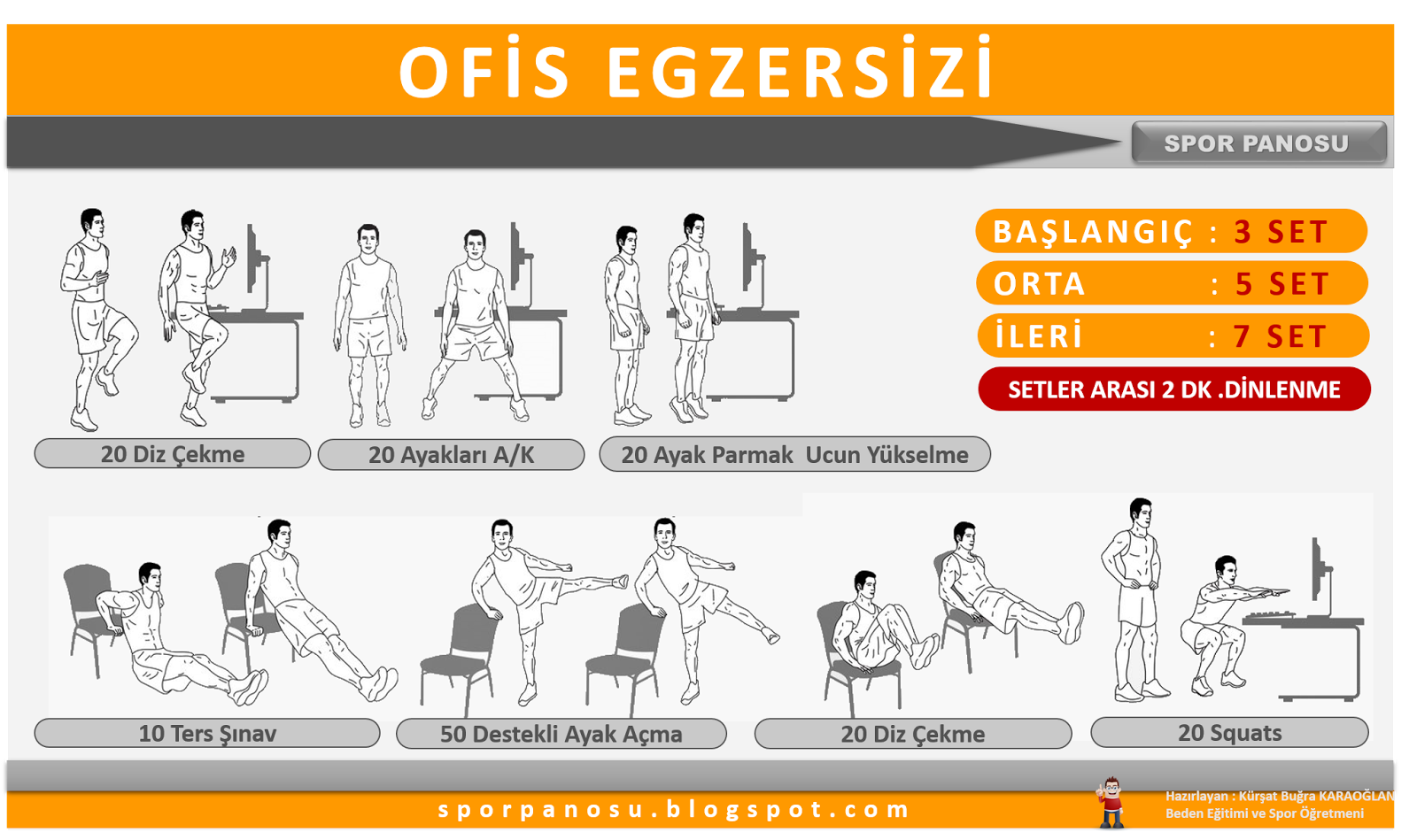 OFİS EGZERSİZİ

SPOR PANOSU

BAŞLANGIÇ : 3 SET
ORTA : 5 SET
İLERİ : 7 SET
SETLER ARASI 2 DK .DİNLENME

20 Diz Çekme
20 Ayakları A/K
20 Ayak Parmak Ucun Yükselme

10 Ters Şınav
50 Destekli Ayak Açma
20 Diz Çekme
20 Squats

sporpanosu.blogspot.com

Hazırlayan : Kürşat Buğra KARAOĞLAN
Beden Eğitimi ve Spor Öğretmeni