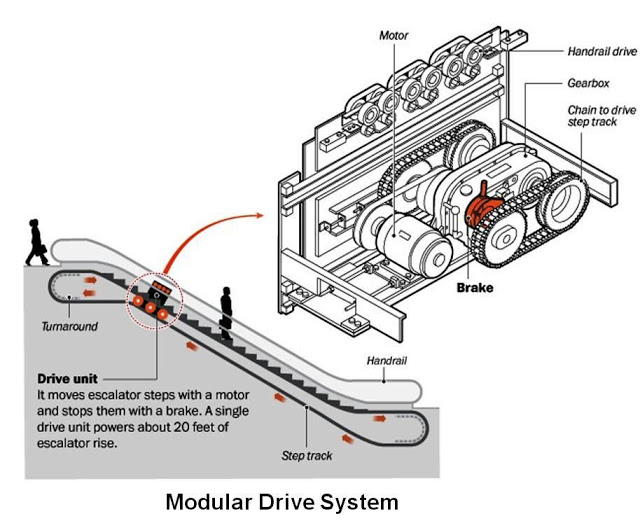 Motor

Handrail drive

Gearbox

Chain to drive step track

Brake

Turnaround

Handrail

Drive unit
It moves escalator steps with a motor and stops them with a brake. A single drive unit powers about 20 feet of escalator rise.

Step track

Modular Drive System