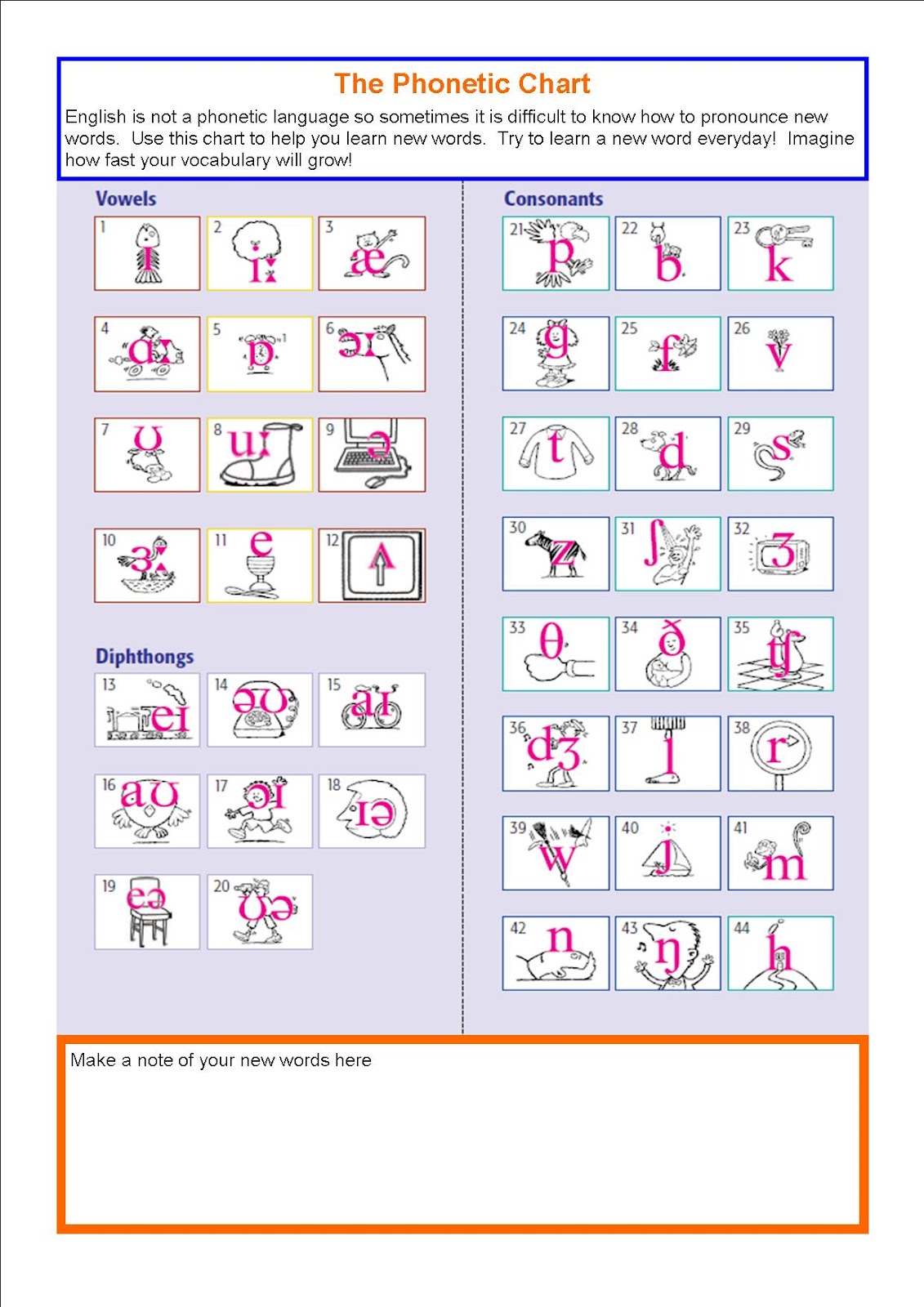 The Phonetic Chart

English is not a phonetic language so sometimes it is difficult to know how to pronounce new words. Use this chart to help you learn new words. Try to learn a new word everyday! Imagine how fast your vocabulary will grow!

Vowels

1 ɪ
2 iː
3 æ
4 ɑː
5 ɒ
6 ɔː
7 ʊ
8 uː
9 ə
10 ɜː
11 e
12 ʌ

Diphthongs

13 eɪ
14 əʊ
15 aɪ
16 aʊ
17 ɔɪ
18 ɪə
19 eə
20 ʊə

Consonants

21 p
22 b
23 k
24 g
25 f
26 v
27 t
28 d
29 s
30 z
31 ʃ
32 ʒ
33 θ
34 ð
35 tʃ
36 dʒ
37 l
38 r
39 w
40 j
41 m
42 n
43 ŋ
44 h

Make a note of your new words here