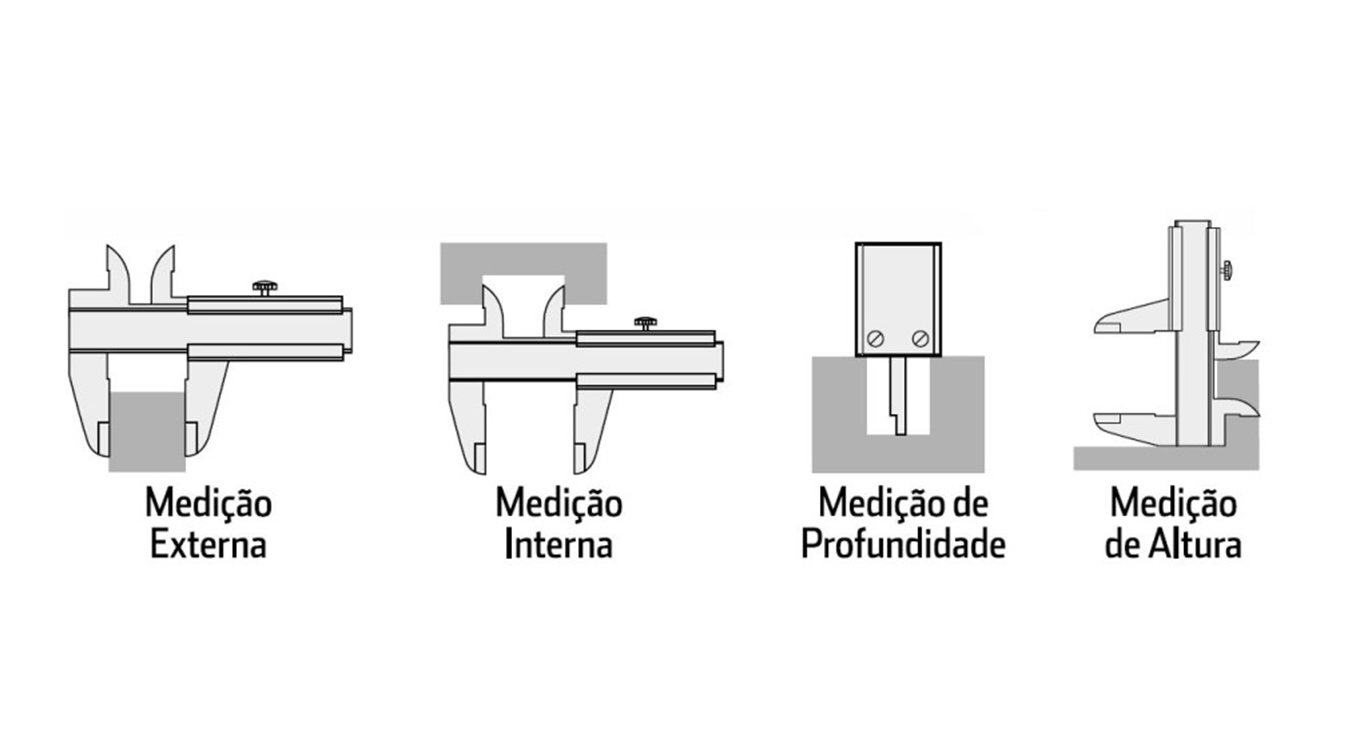 Medição Externa

Medição Interna

Medição de Profundidade

Medição de Altura