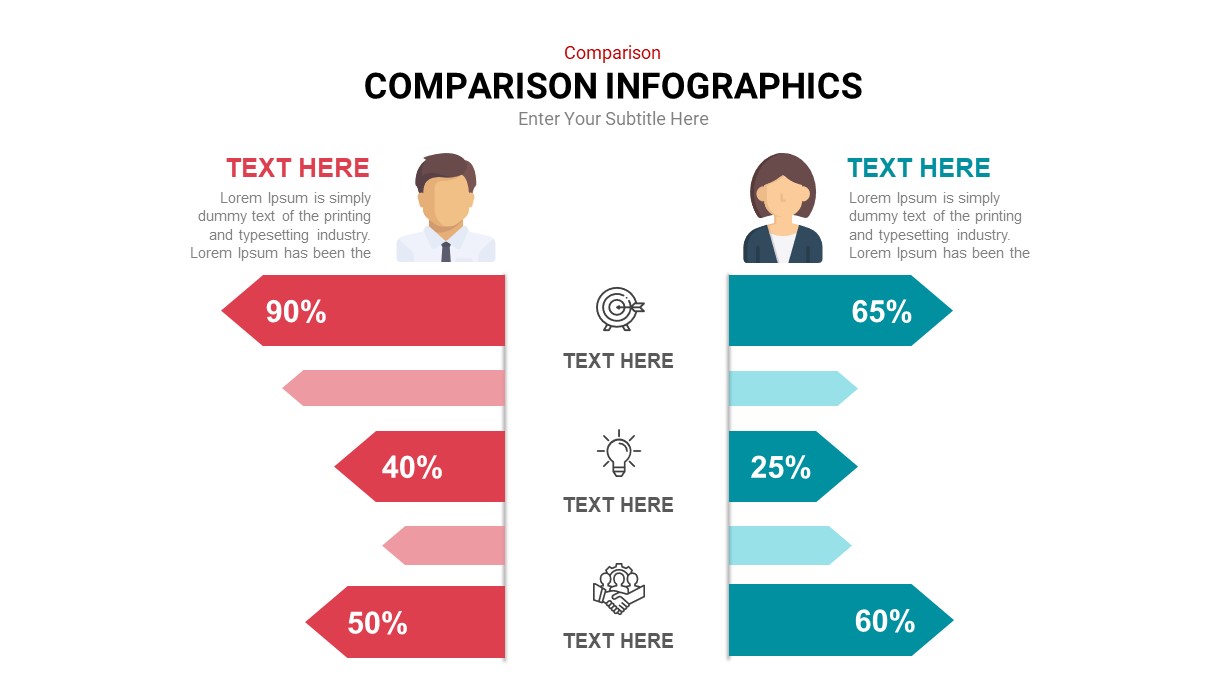 Comparison
COMPARISON INFOGRAPHICS
Enter Your Subtitle Here

TEXT HERE
Lorem Ipsum is simply dummy text of the printing and typesetting industry. Lorem Ipsum has been the

TEXT HERE
Lorem Ipsum is simply dummy text of the printing and typesetting industry. Lorem Ipsum has been the

90%
TEXT HERE
65%

40%
TEXT HERE
25%

50%
TEXT HERE
60%