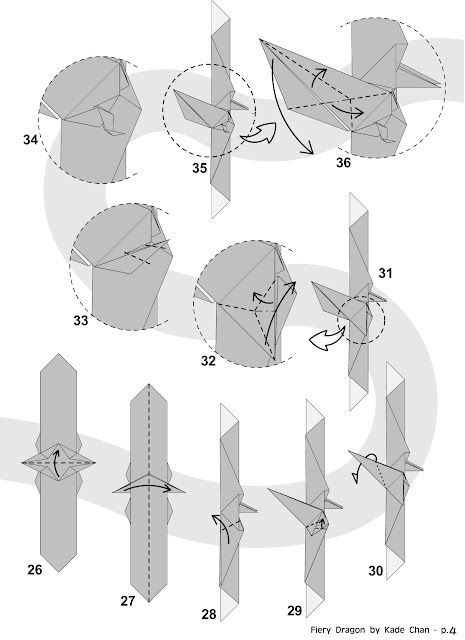 34

35

36

33

32

31

26

27

28

29

30

Fiery Dragon by Kade Chan - p.4