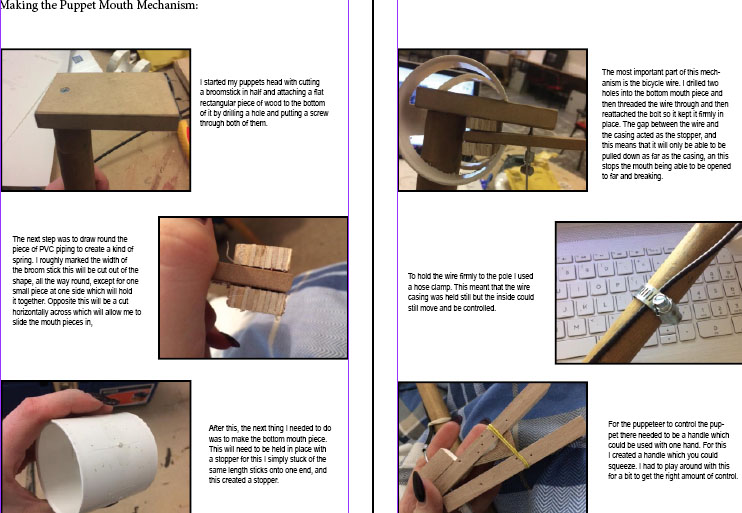 Making the Puppet Mouth Mechanism:

I started my puppets head with cutting a broomstick in half and attaching a flat rectangular piece of wood to the bottom of it by drilling a hole and putting a screw through both of them.

The next step was to draw round the piece of PVC piping to create a kind of spring. I roughly marked the width of the broom stick this will be cut out of the shape, all the way round, except for one small piece at one side which will hold it together. Opposite this will be a cut horizontally across which will allow me to slide the mouth pieces in,

After this, the next thing I needed to do was to make the bottom mouth piece. This will need to be held in place with a stopper for this I simply stuck of the same length sticks onto one end, and this created a stopper.

The most important part of this mechanism is the bicycle wire. I drilled two holes into the bottom mouth piece and then threaded the wire through and then reattached the bolt so it kept it firmly in place. The gap between the wire and the casing acted as the stopper, and this means that it will only be able to be pulled down as far as the casing, an this stops the mouth being able to be opened to far and breaking.

To hold the wire firmly to the pole I used a hose clamp. This meant that the wire casing was held still but the inside could still move and be controlled.

For the puppeteer to control the puppet there needed to be a handle which could be used with one hand. For this I created a handle which you could squeeze. I had to play around with this for a bit to get the right amount of control.