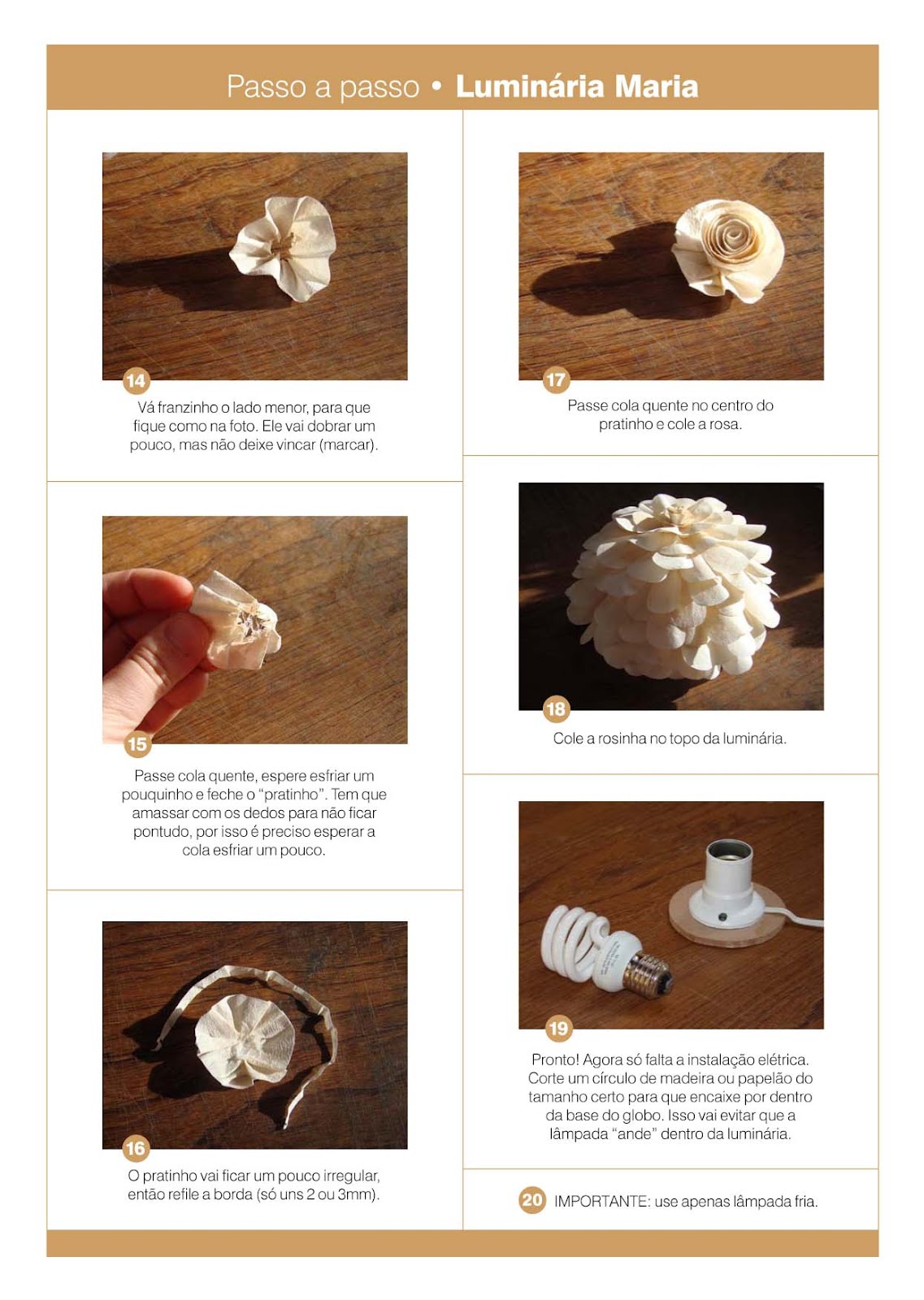 Passo a passo • Luminária Maria

14
Vá franzinho o lado menor, para que fique como na foto. Ele vai dobrar um pouco, mas não deixe vincar (marcar).

15
Passe cola quente, espere esfriar um pouquinho e feche o "pratinho". Tem que amassar com os dedos para não ficar pontudo, por isso é preciso esperar a cola esfriar um pouco.

16
O pratinho vai ficar um pouco irregular, então refile a borda (só uns 2 ou 3mm).

17
Passe cola quente no centro do pratinho e cole a rosa.

18
Cole a rosinha no topo da luminária.

19
Pronto! Agora só falta a instalação elétrica. Corte um círculo de madeira ou papelão do tamanho certo para que encaixe por dentro da base do globo. Isso vai evitar que a lâmpada "ande" dentro da luminária.

20 IMPORTANTE: use apenas lâmpada fria.