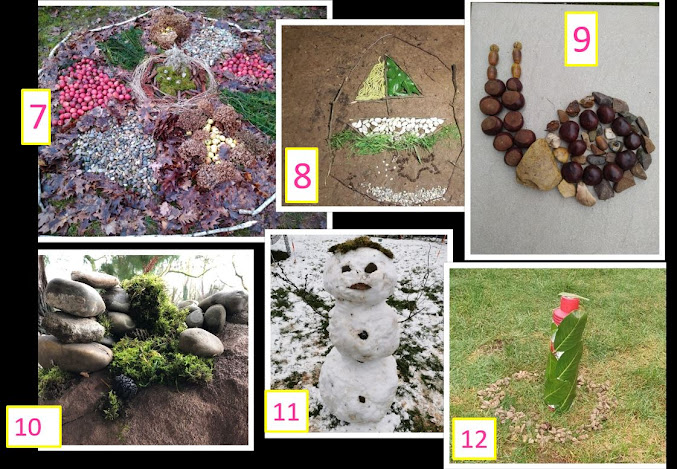 7

8

9

10

11

12