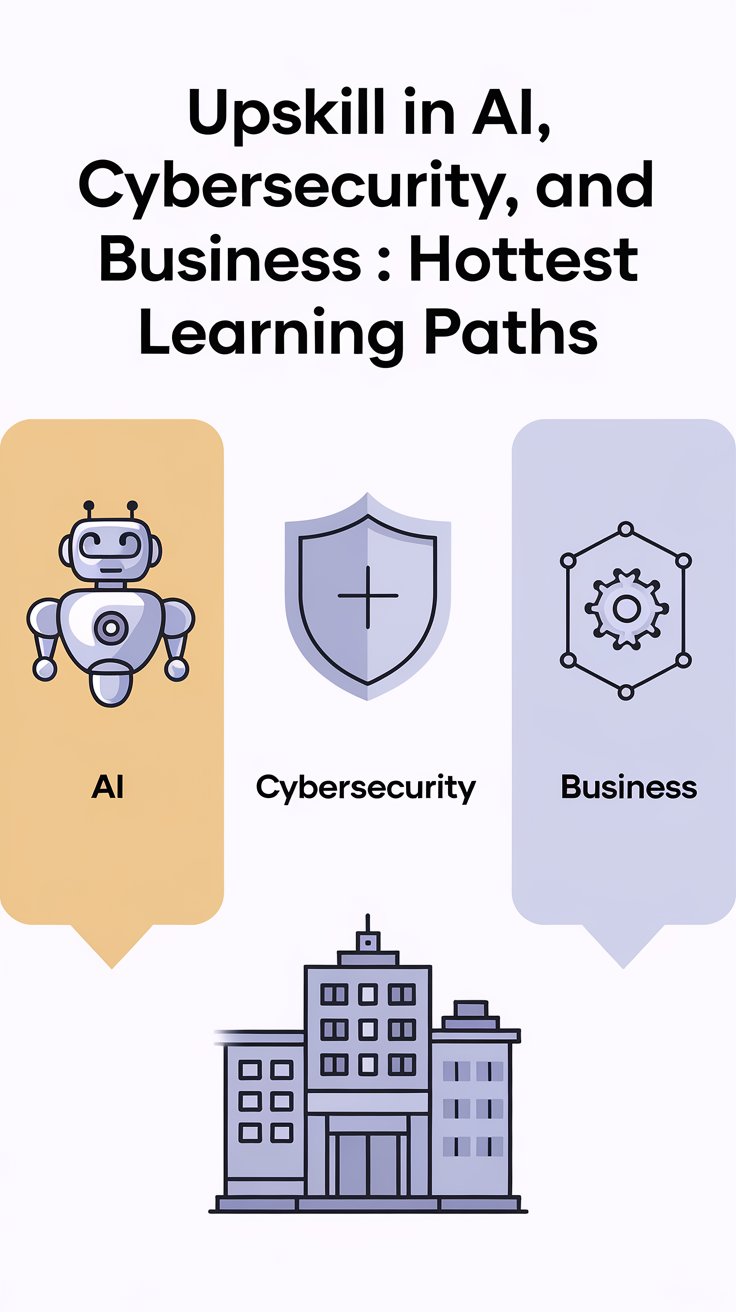 Upskill in AI, Cybersecurity, and Business : Hottest Learning Paths

AI

Cybersecurity

Business