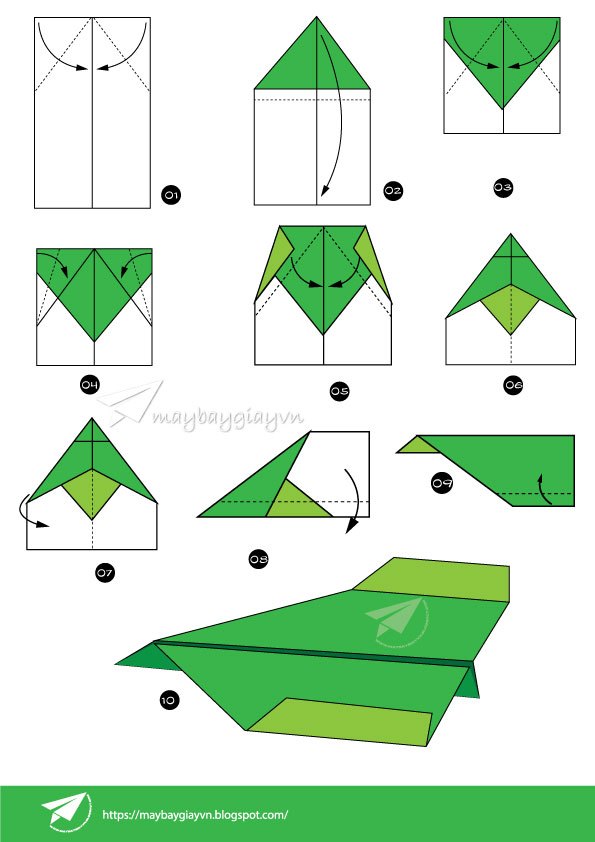 01

02

03

04

05

06

maybaygiayvn

07

08

09

10

https://maybaygiayvn.blogspot.com/