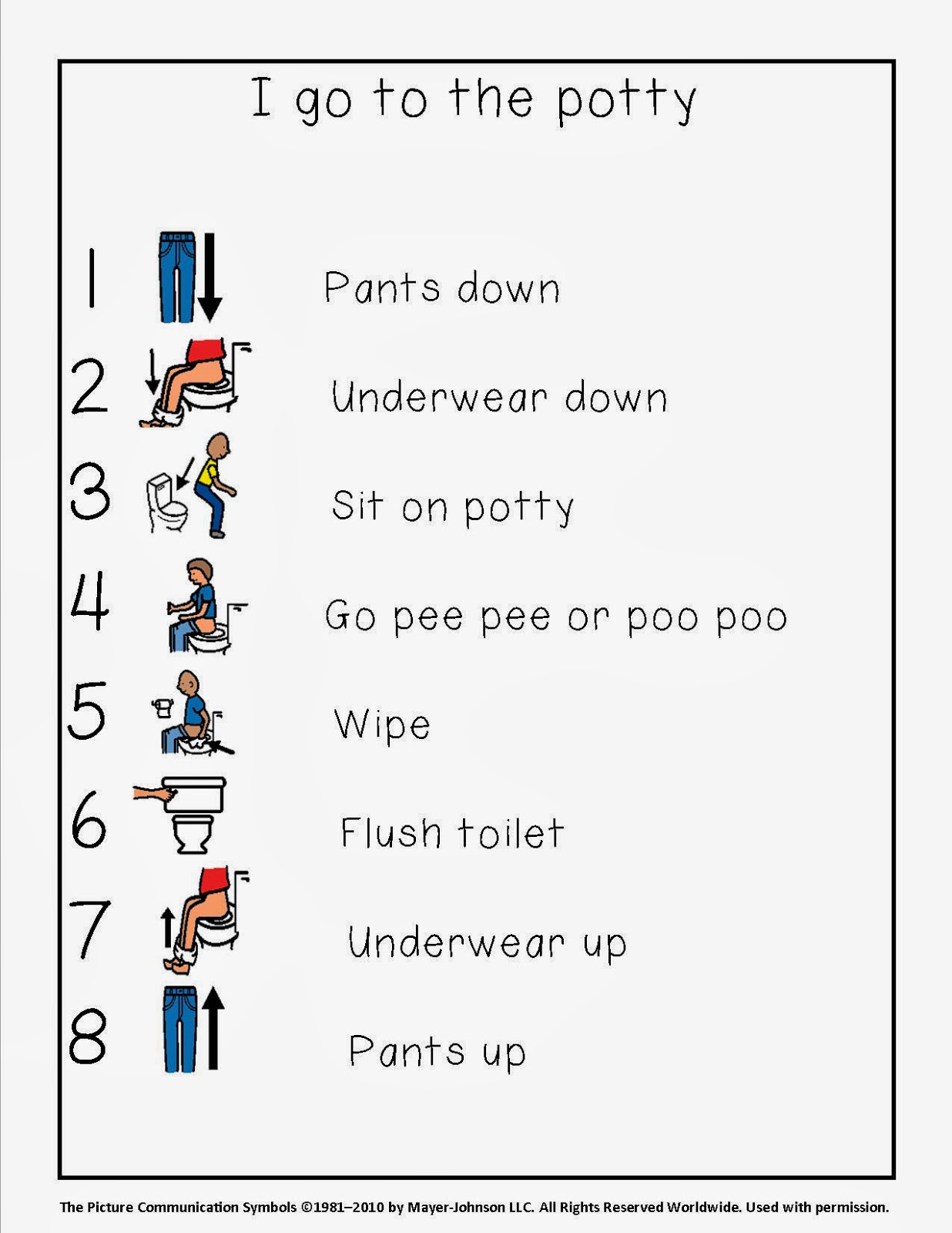 I go to the potty

1 Pants down

2 Underwear down

3 Sit on potty

4 Go pee pee or poo poo

5 Wipe

6 Flush toilet

7 Underwear up

8 Pants up

The Picture Communication Symbols ©1981–2010 by Mayer-Johnson LLC. All Rights Reserved Worldwide. Used with permission.