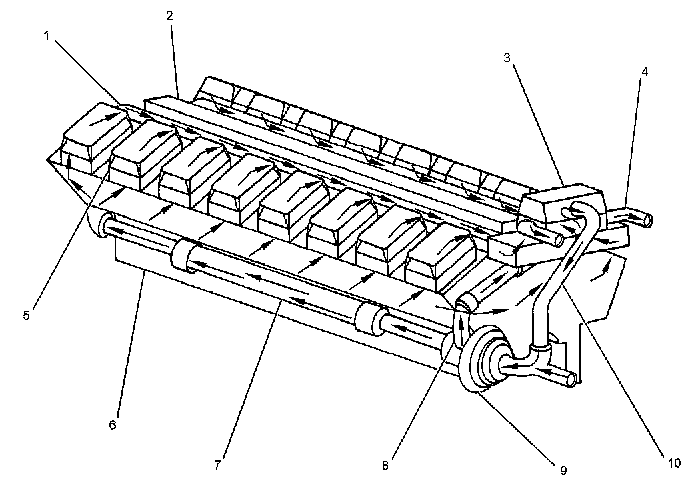 1
2
3
4
5
6
7
8
9
10