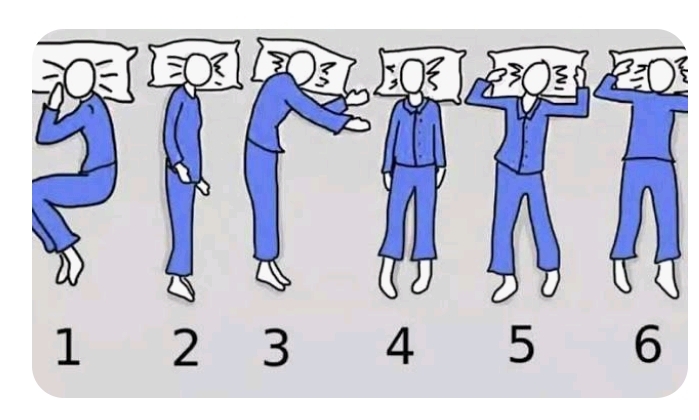 1 2 3 4 5 6