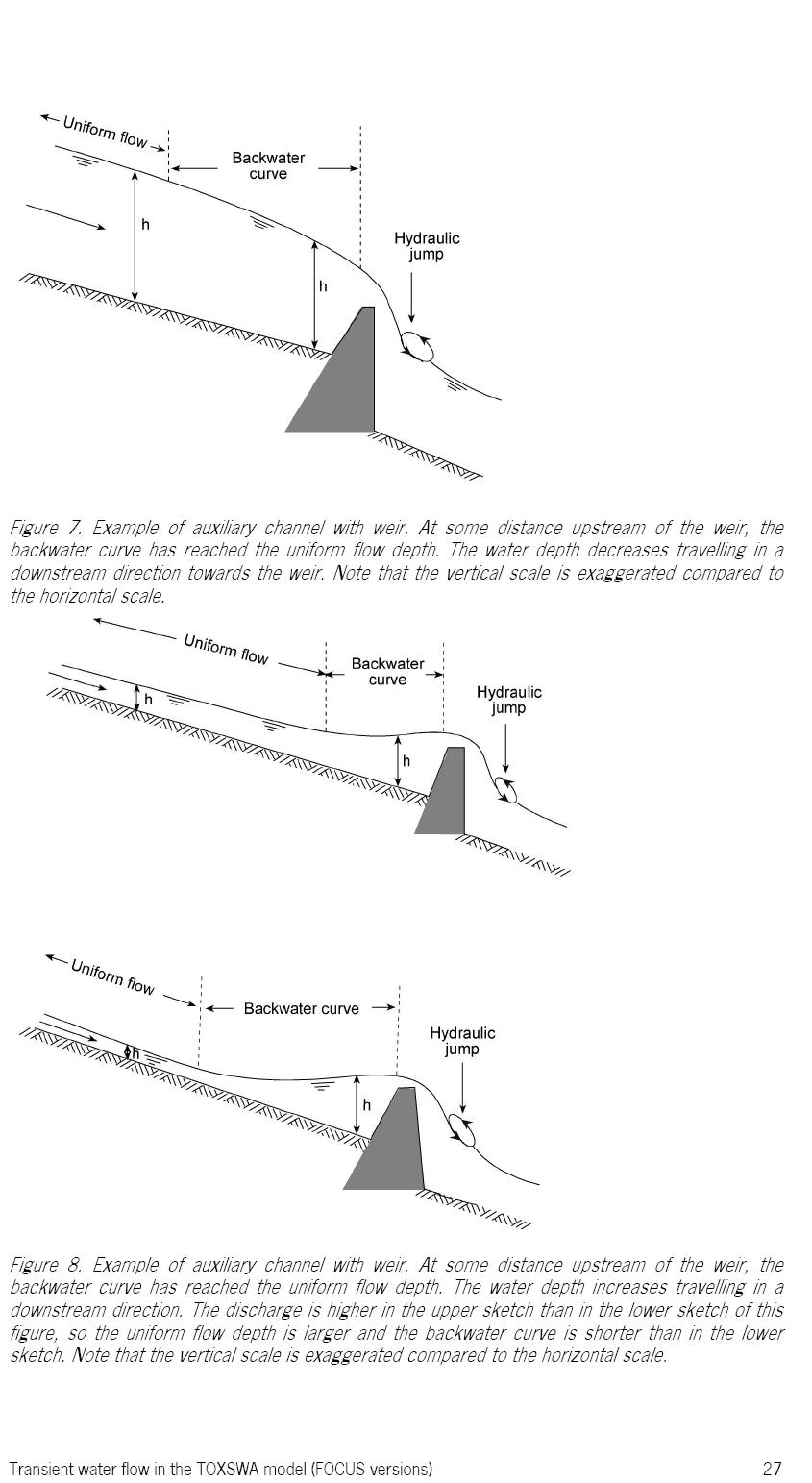 Uniform flow

Backwater curve

h

h

Hydraulic jump

Figure 7. Example of auxiliary channel with weir. At some distance upstream of the weir, the backwater curve has reached the uniform flow depth. The water depth decreases travelling in a downstream direction towards the weir. Note that the vertical scale is exaggerated compared to the horizontal scale.

Uniform flow

Backwater curve

h

h

Hydraulic jump

Uniform flow

Backwater curve

h

h

Hydraulic jump

Figure 8. Example of auxiliary channel with weir. At some distance upstream of the weir, the backwater curve has reached the uniform flow depth. The water depth increases travelling in a downstream direction. The discharge is higher in the upper sketch than in the lower sketch of this figure, so the uniform flow depth is larger and the backwater curve is shorter than in the lower sketch. Note that the vertical scale is exaggerated compared to the horizontal scale.

Transient water flow in the TOXSWA model (FOCUS versions)

27