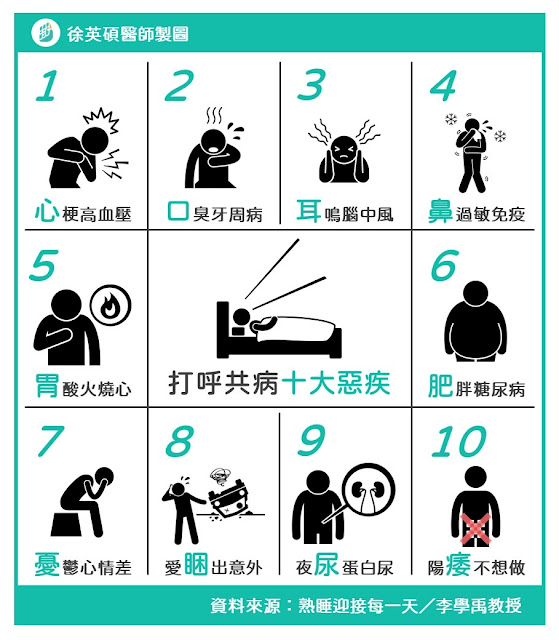 徐英碩醫師製圖

1
心梗高血壓

2
口臭牙周病

3
耳鳴腦中風

4
鼻過敏免疫

5
胃酸火燒心

打呼共病十大惡疾

6
肥胖糖尿病

7
憂鬱心情差

8
愛睏出意外

9
夜尿蛋白尿

10
陽痿不想做

資料來源：熟睡迎接每一天／李學禹教授