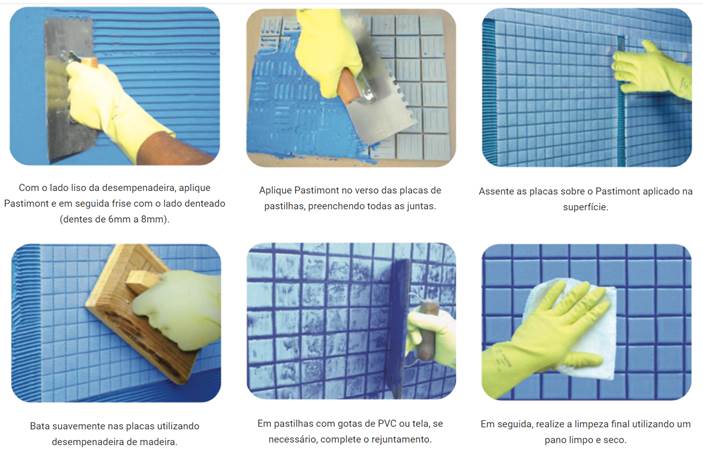 Com o lado liso da desempenadeira, aplique Pastimont e em seguida frise com o lado denteado (dentes de 6mm a 8mm).

Aplique Pastimont no verso das placas de pastilhas, preenchendo todas as juntas.

Assente as placas sobre o Pastimont aplicado na superfície.

Bata suavemente nas placas utilizando desempenadeira de madeira.

Em pastilhas com gotas de PVC ou tela, se necessário, complete o rejuntamento.

Em seguida, realize a limpeza final utilizando um pano limpo e seco.