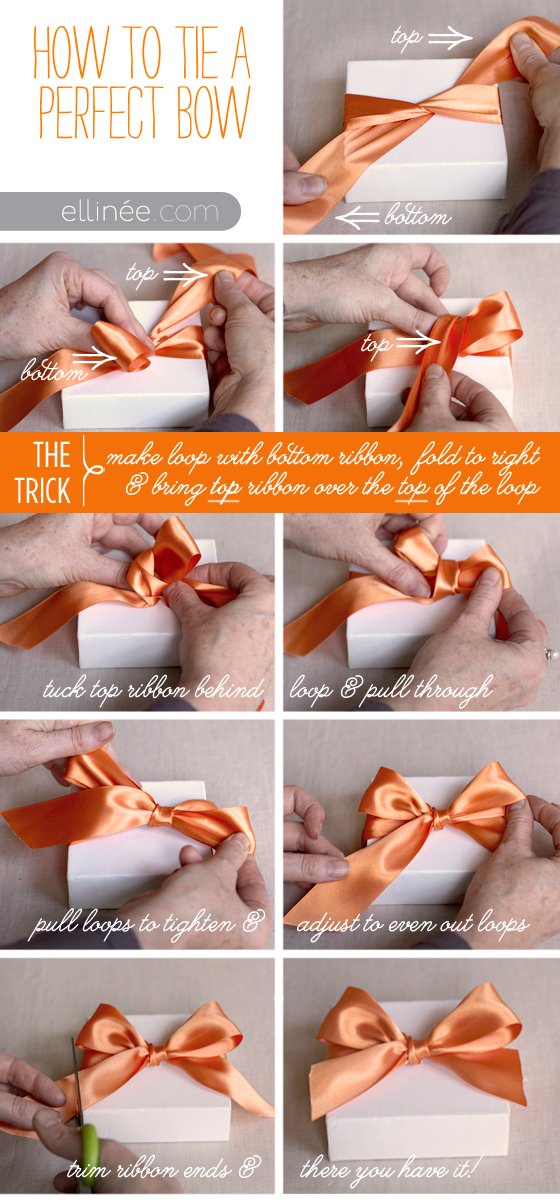 HOW TO TIE A PERFECT BOW

ellinée.com

top

bottom

top

bottom

top

THE TRICK

make loop with bottom ribbon, fold to right & bring top ribbon over the top of the loop

tuck top ribbon behind

loop & pull through

pull loops to tighten &

adjust to even out loops

trim ribbon ends &

there you have it!