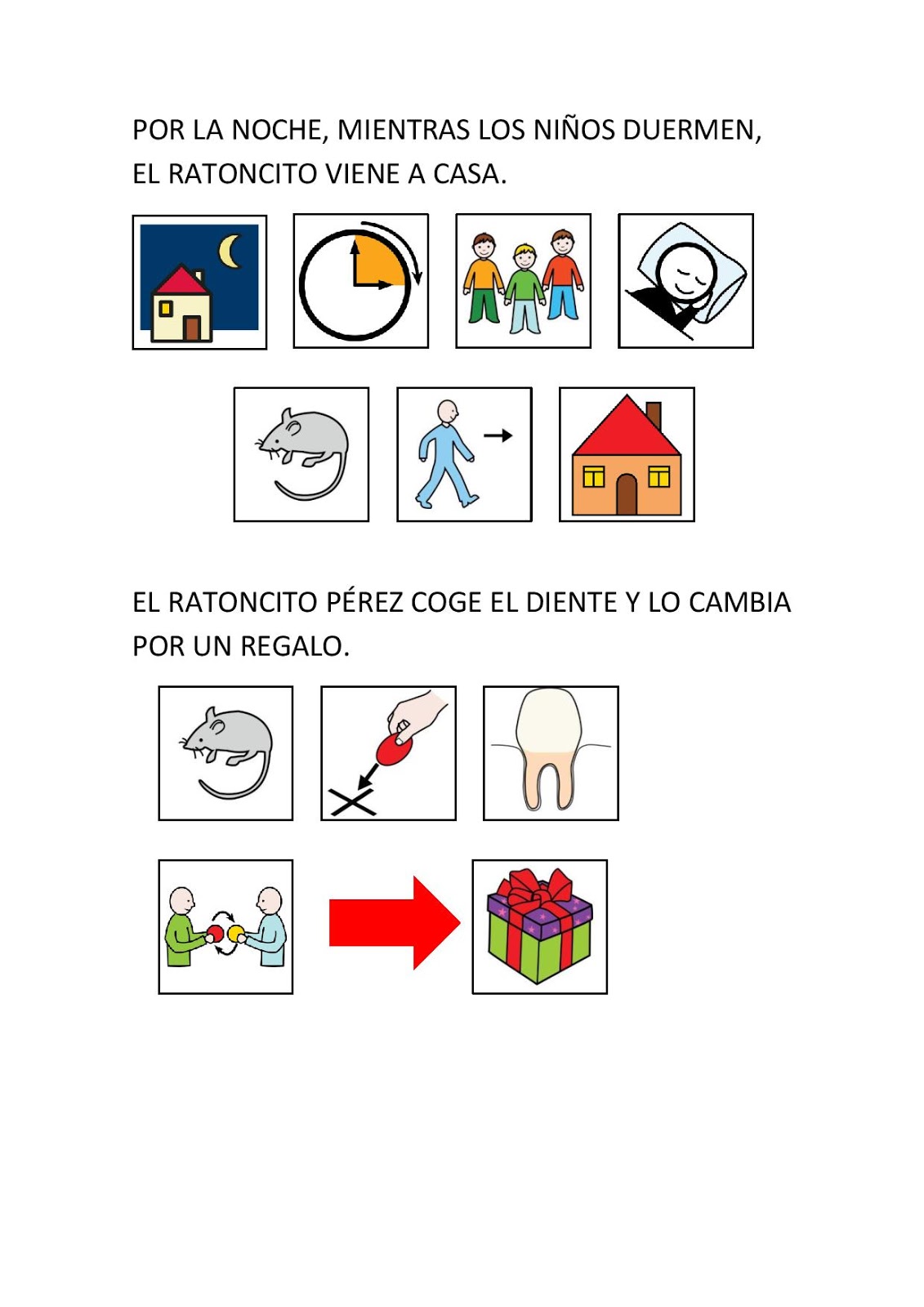 POR LA NOCHE, MIENTRAS LOS NIÑOS DUERMEN, EL RATONCITO VIENE A CASA.

EL RATONCITO PÉREZ COGE EL DIENTE Y LO CAMBIA POR UN REGALO.