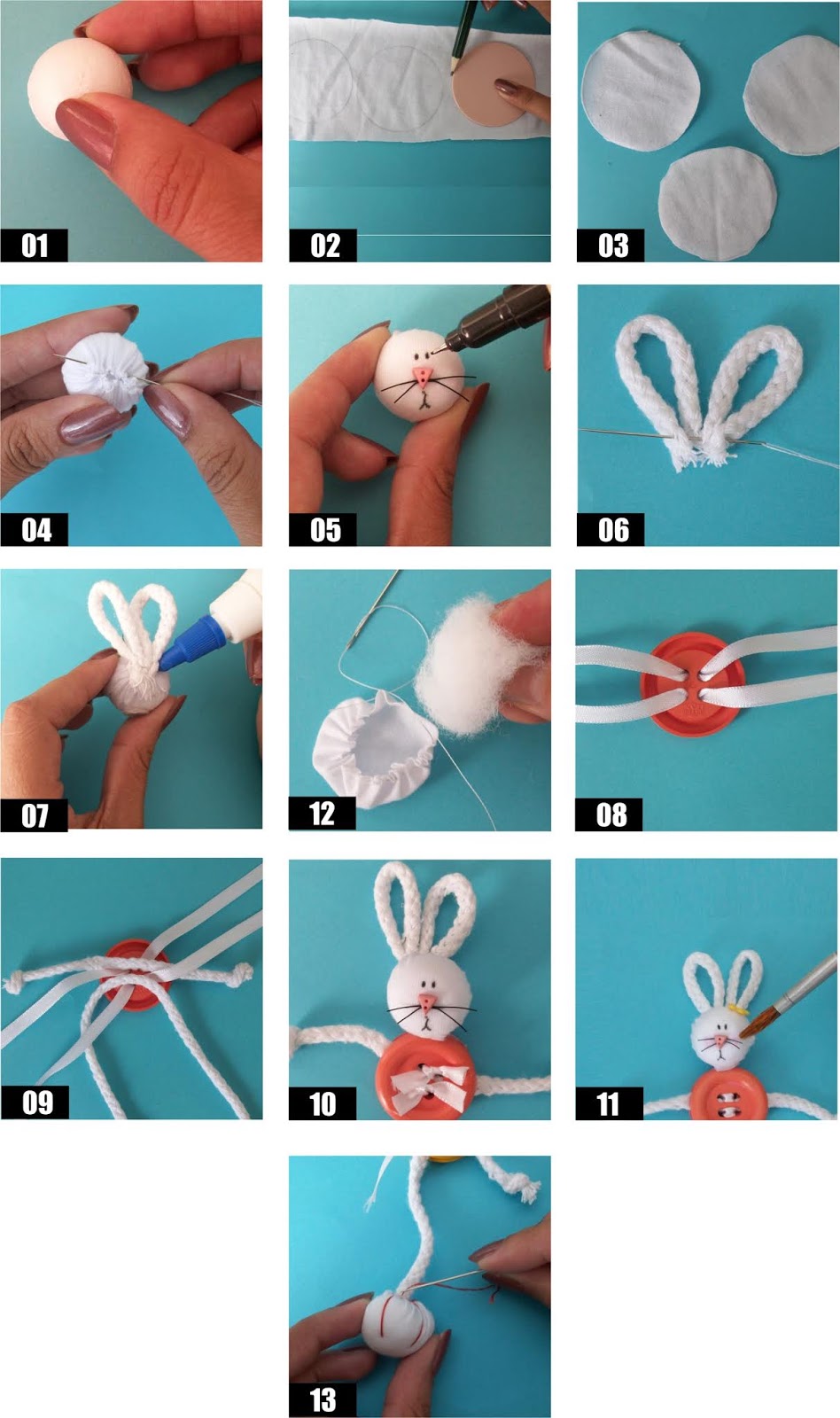 01

02

03

04

05

06

07

12

08

09

10

11

13