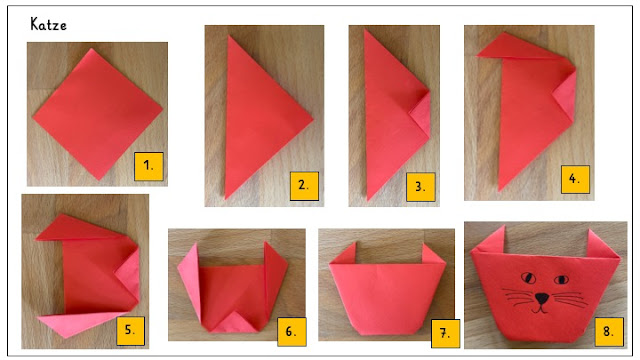 Katze

1.

2.

3.

4.

5.

6.

7.

8.