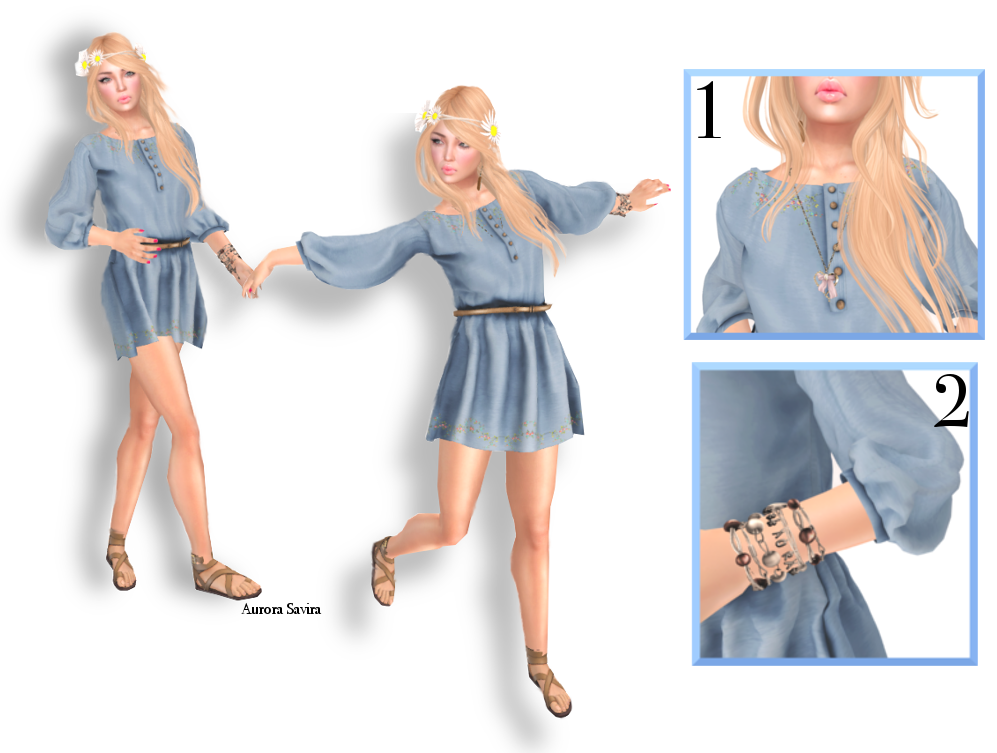 Aurora Savira

1

2