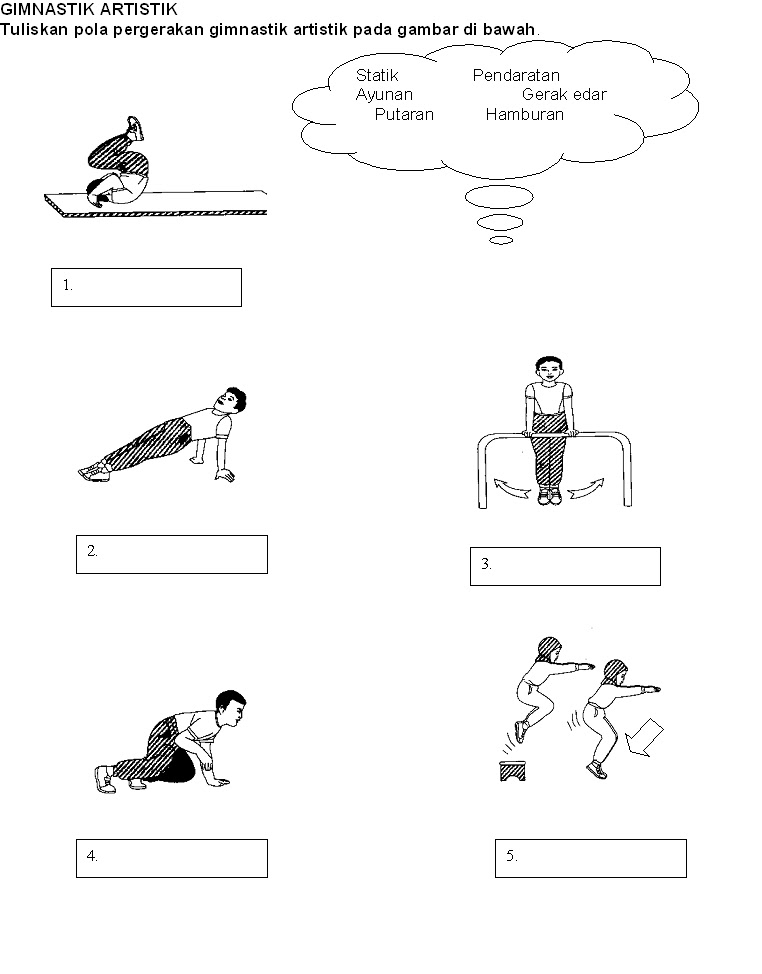 GIMNASTIK ARTISTIK
Tuliskan pola pergerakan gimnastik artistik pada gambar di bawah.

Statik
Pendaratan
Ayunan
Gerak edar
Putaran
Hamburan

1.

2.

3.

4.

5.