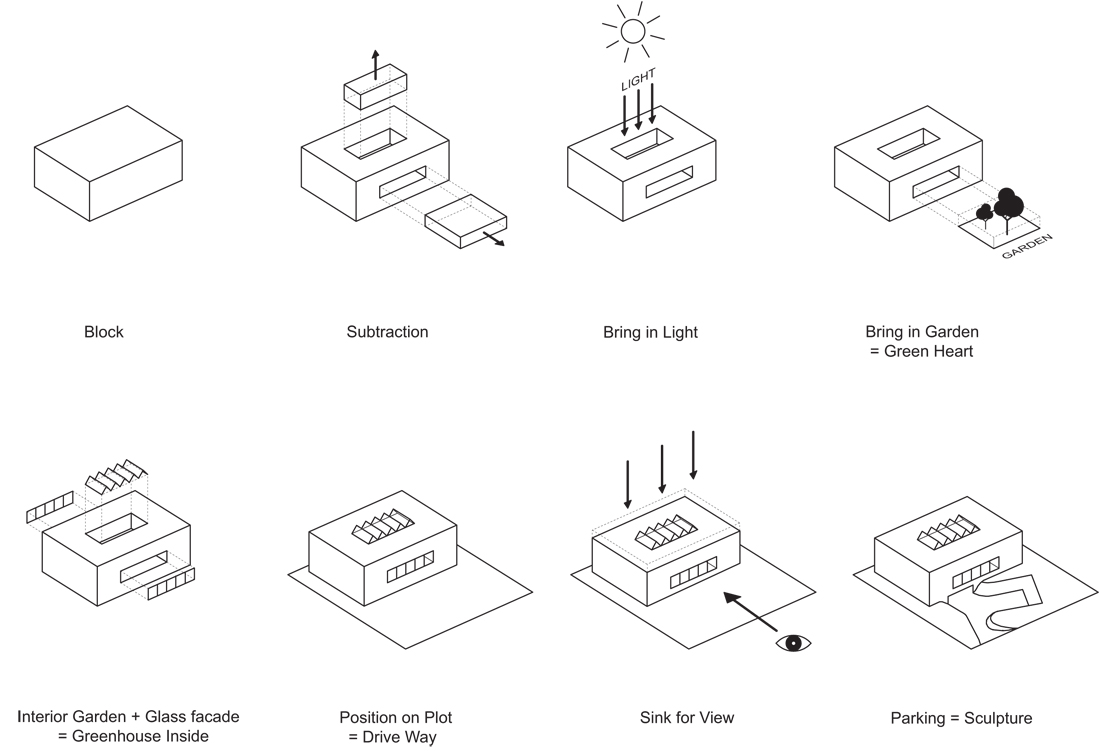 LIGHT

GARDEN

Block

Subtraction

Bring in Light

Bring in Garden
= Green Heart

Interior Garden + Glass facade
= Greenhouse Inside

Position on Plot
= Drive Way

Sink for View

Parking = Sculpture