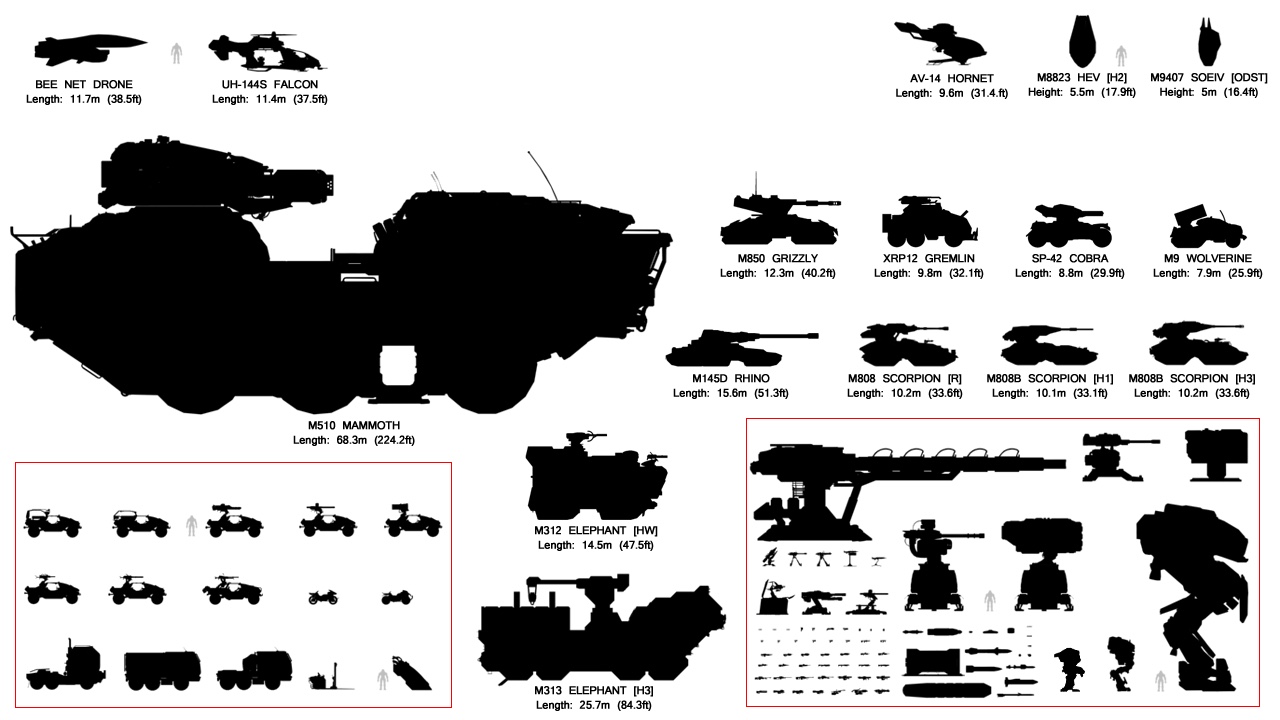 BEE NET DRONE
Length: 11.7m (38.5ft)

UH-144S FALCON
Length: 11.4m (37.5ft)

AV-14 HORNET
Length: 9.6m (31.4.ft)

M8823 HEV [H2]
Height: 5.5m (17.9ft)

M9407 SOEIV [ODST]
Height: 5m (16.4ft)

M850 GRIZZLY
Length: 12.3m (40.2ft)

XRP12 GREMLIN
Length: 9.8m (32.1ft)

SP-42 COBRA
Length: 8.8m (29.9ft)

M9 WOLVERINE
Length: 7.9m (25.9ft)

M145D RHINO
Length: 15.6m (51.3ft)

M808 SCORPION [R]
Length: 10.2m (33.6ft)

M808B SCORPION [H1]
Length: 10.1m (33.1ft)

M808B SCORPION [H3]
Length: 10.2m (33.6ft)

M510 MAMMOTH
Length: 68.3m (224.2ft)

M312 ELEPHANT [HW]
Length: 14.5m (47.5ft)

M313 ELEPHANT [H3]
Length: 25.7m (84.3ft)