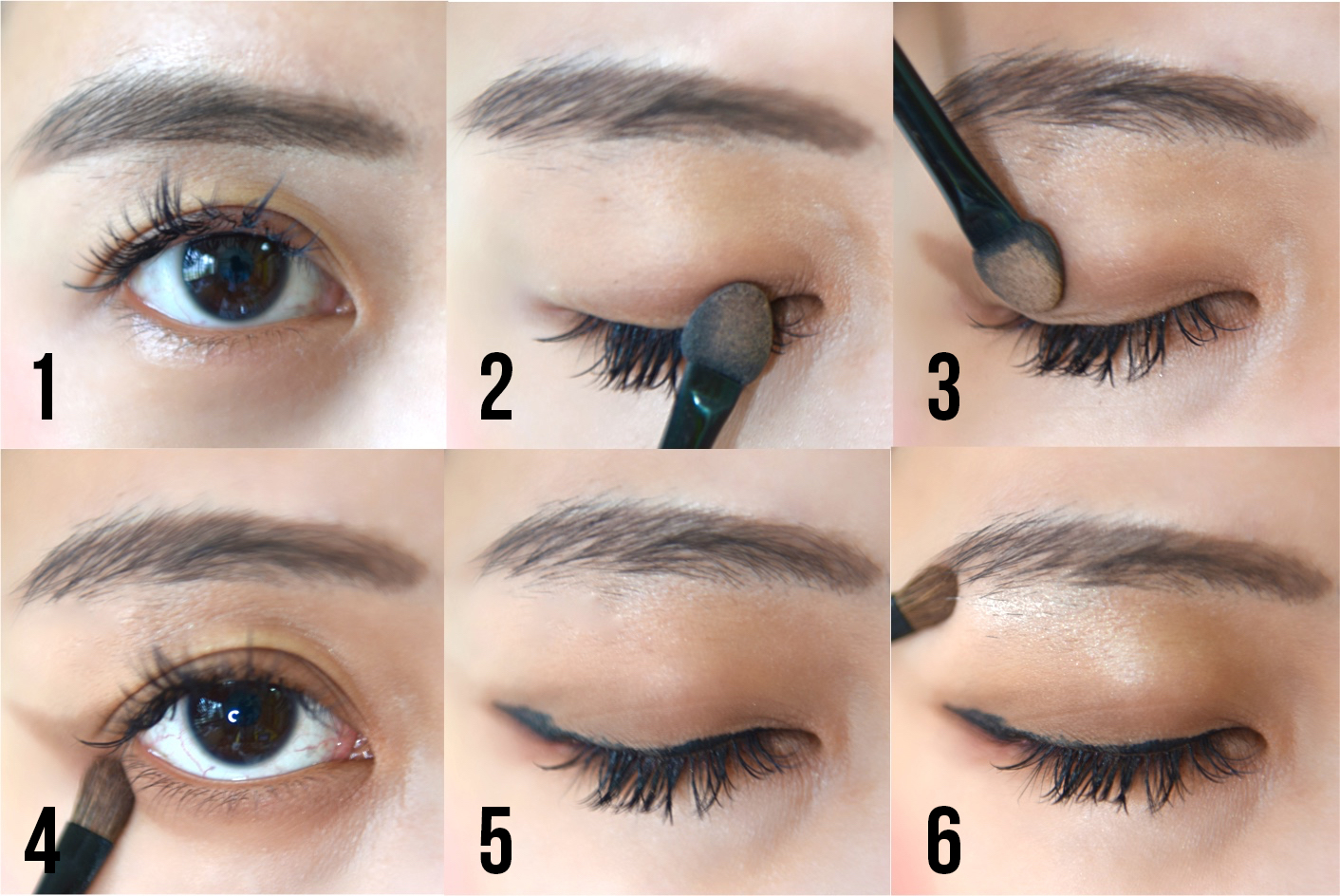 1
2
3
4
5
6