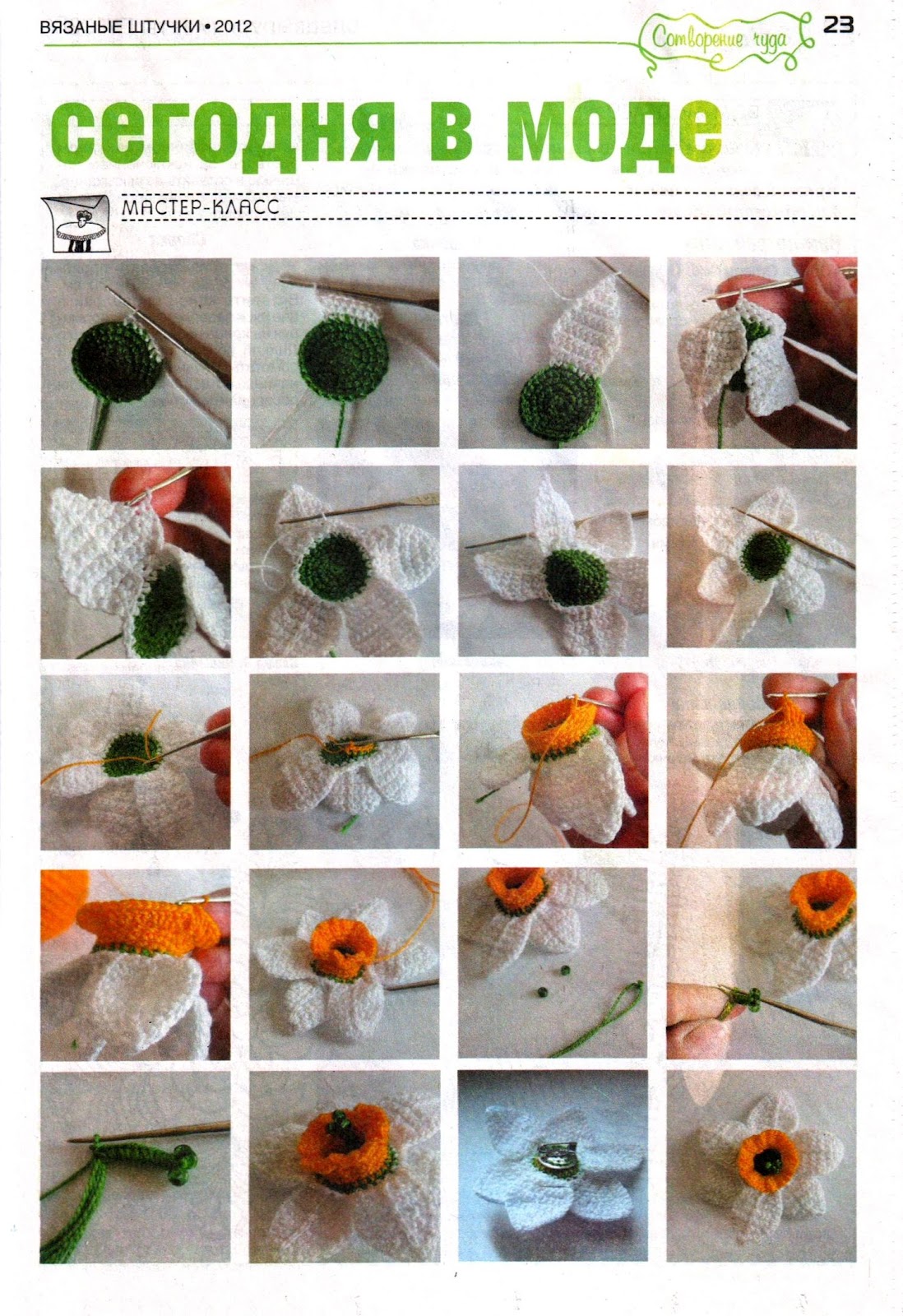 ВЯЗАНЫЕ ШТУЧКИ • 2012

Сотворение чуда

23

сегодня в моде

МАСТЕР-КЛАСС