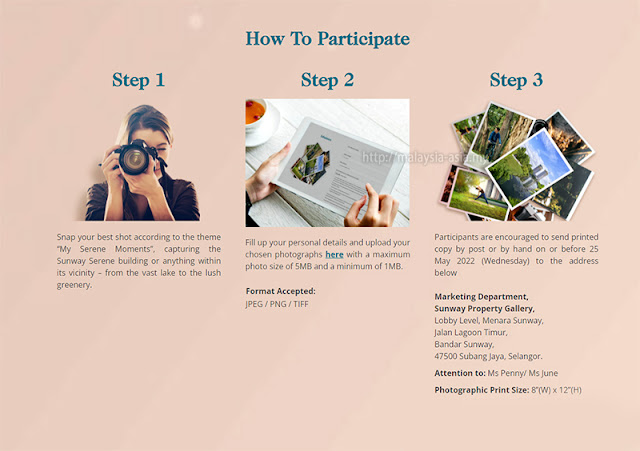 How To Participate

Step 1

Snap your best shot according to the theme "My Serene Moments", capturing the Sunway Serene building or anything within its vicinity – from the vast lake to the lush greenery.

Step 2

http://malaysia-asia.my

Fill up your personal details and upload your chosen photographs here with a maximum photo size of 5MB and a minimum of 1MB.

Format Accepted:
JPEG / PNG / TIFF

Step 3

Participants are encouraged to send printed copy by post or by hand on or before 25 May 2022 (Wednesday) to the address below

Marketing Department,
Sunway Property Gallery,
Lobby Level, Menara Sunway,
Jalan Lagoon Timur,
Bandar Sunway,
47500 Subang Jaya, Selangor.

Attention to: Ms Penny/ Ms June

Photographic Print Size: 8"(W) x 12"(H)