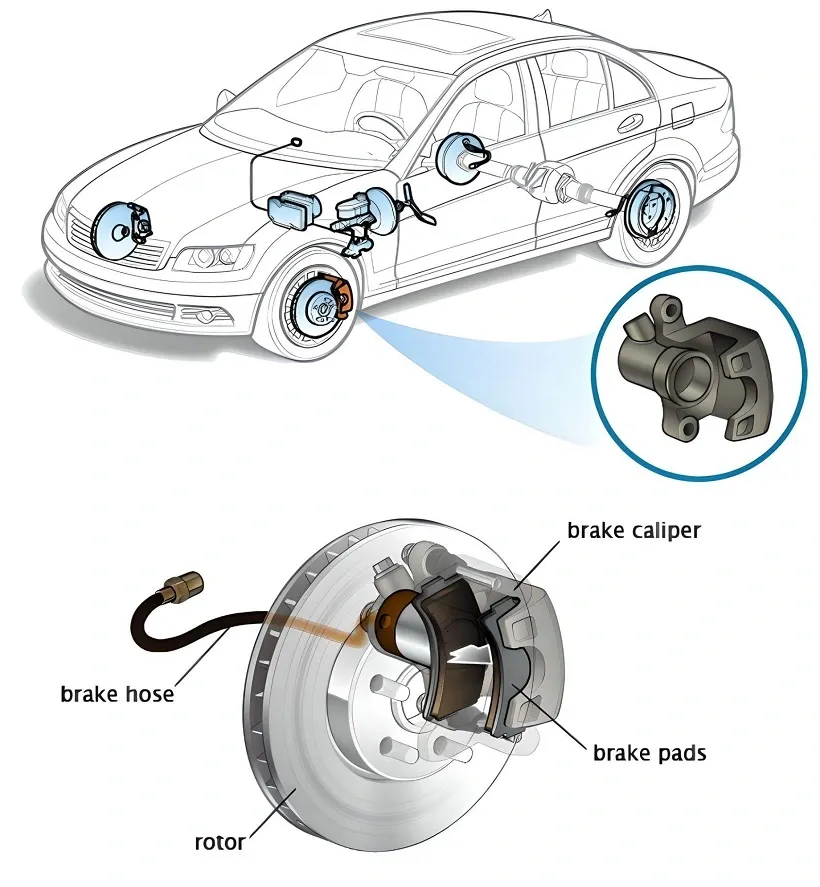 brake caliper

brake hose

brake pads

rotor